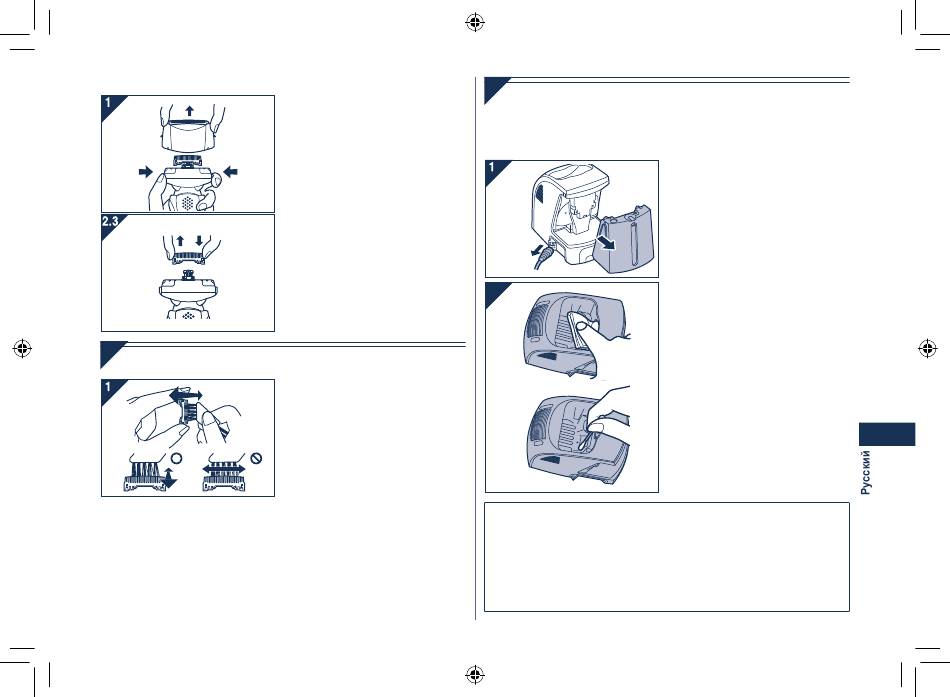 1

2.3

1

1

Русский