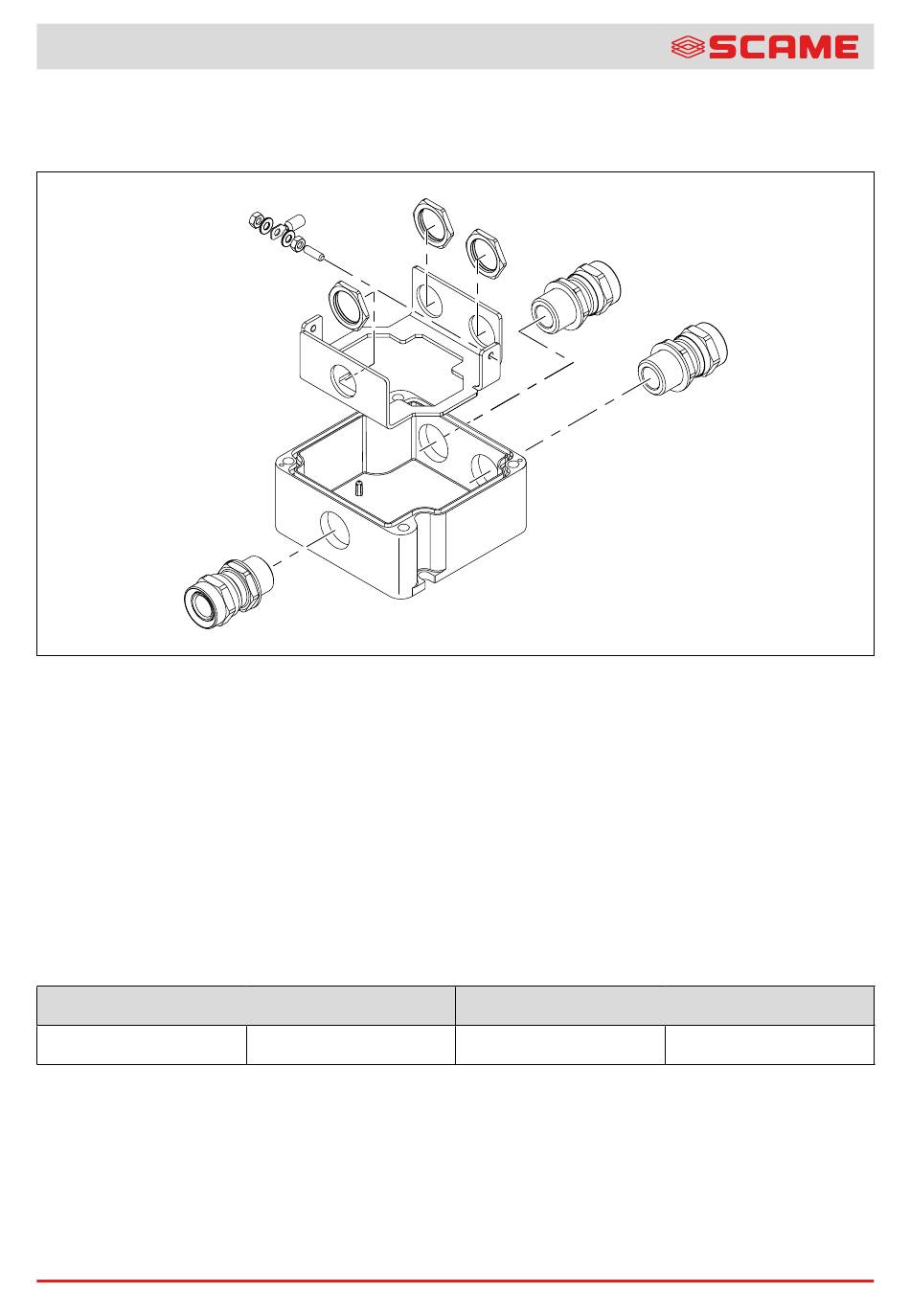 SCAME