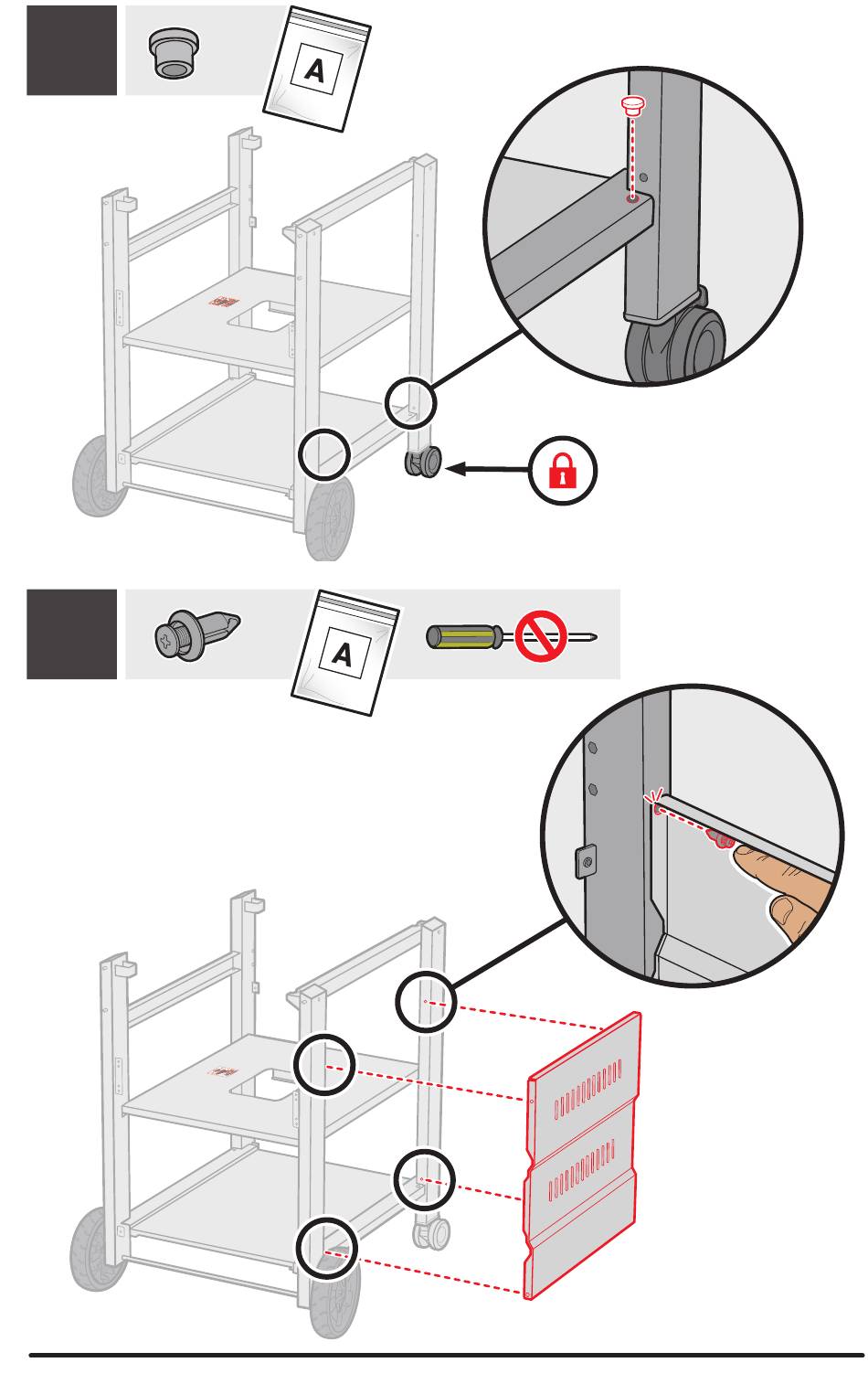 A

A