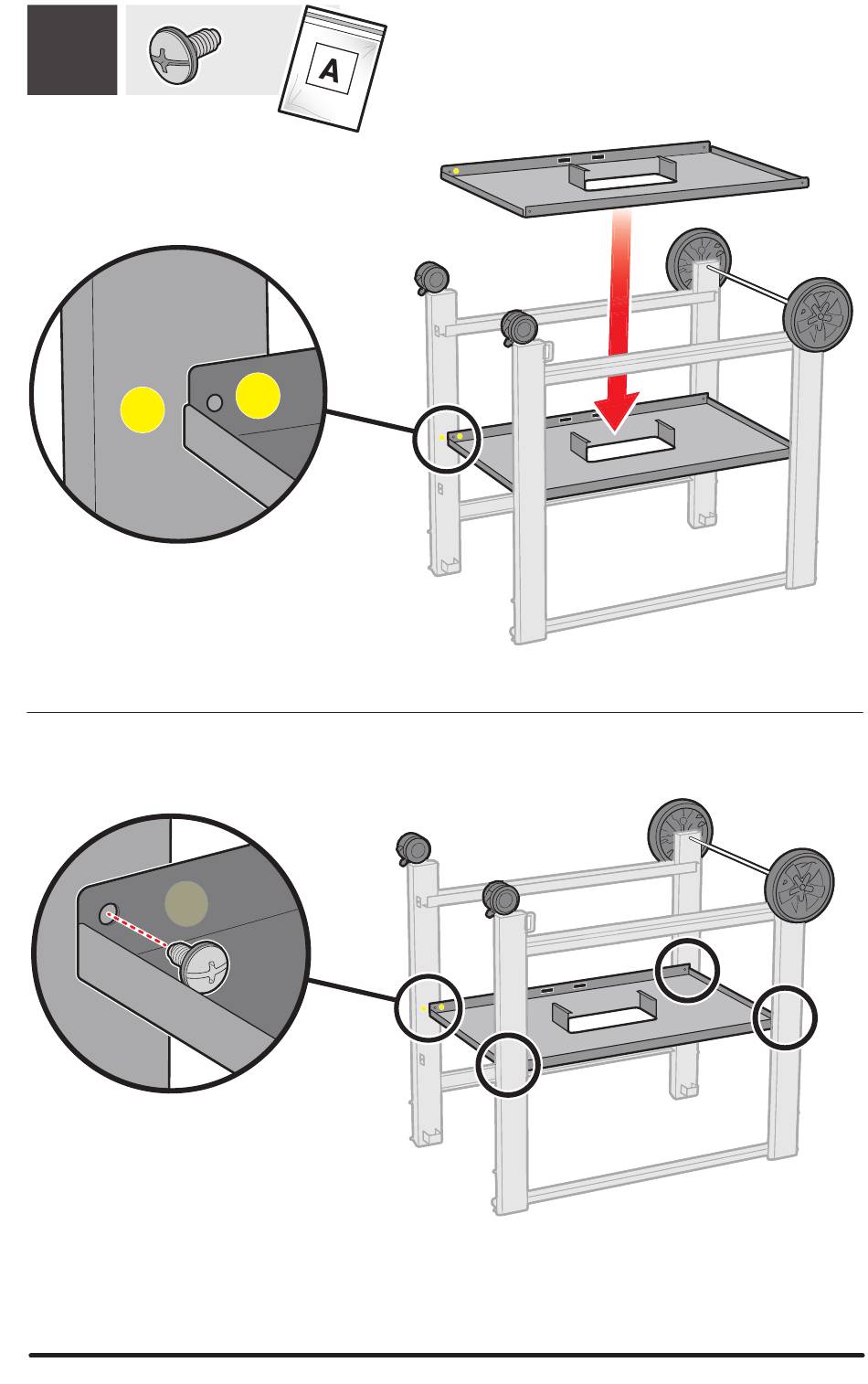 A