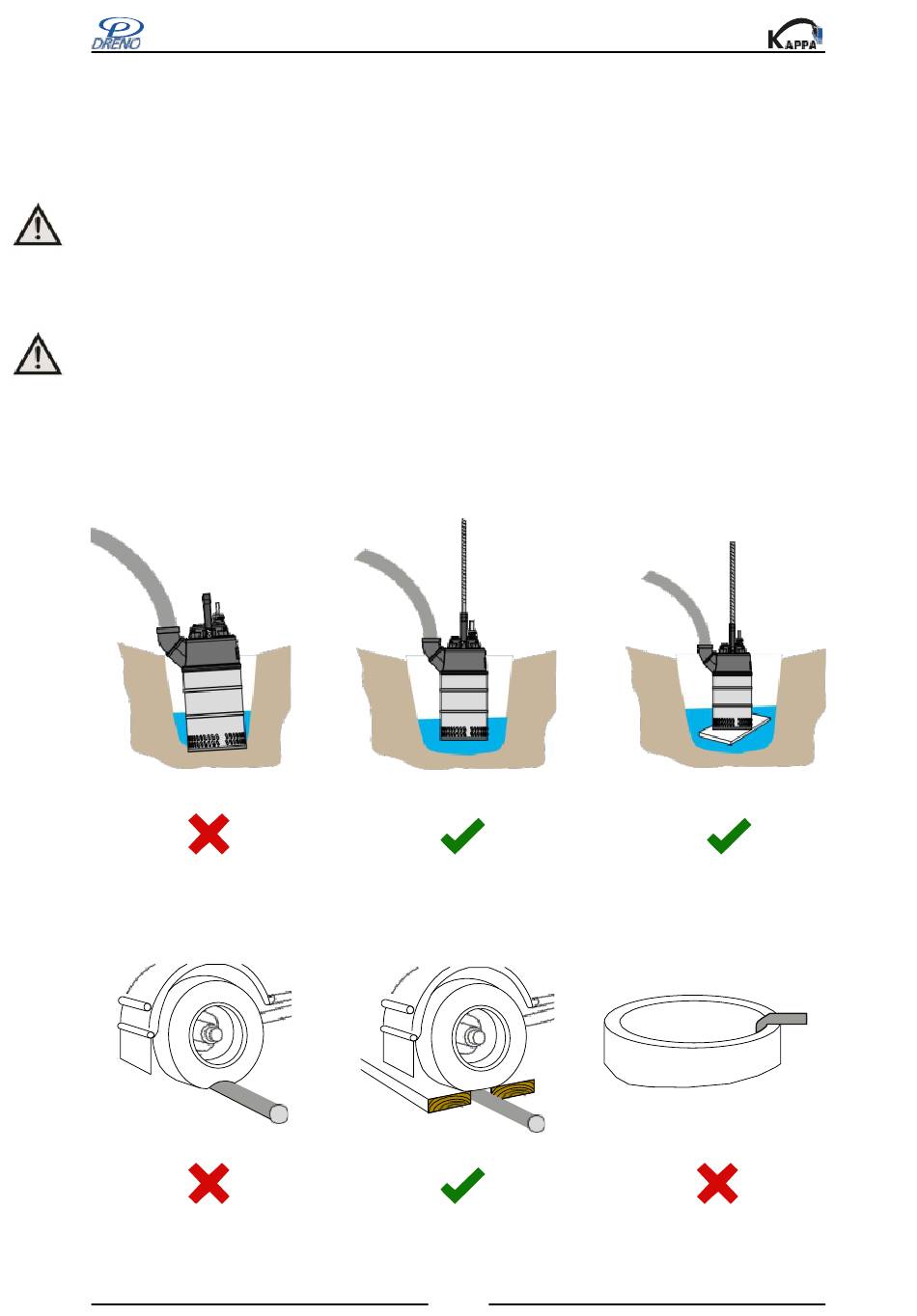 DRENO

KAPPA