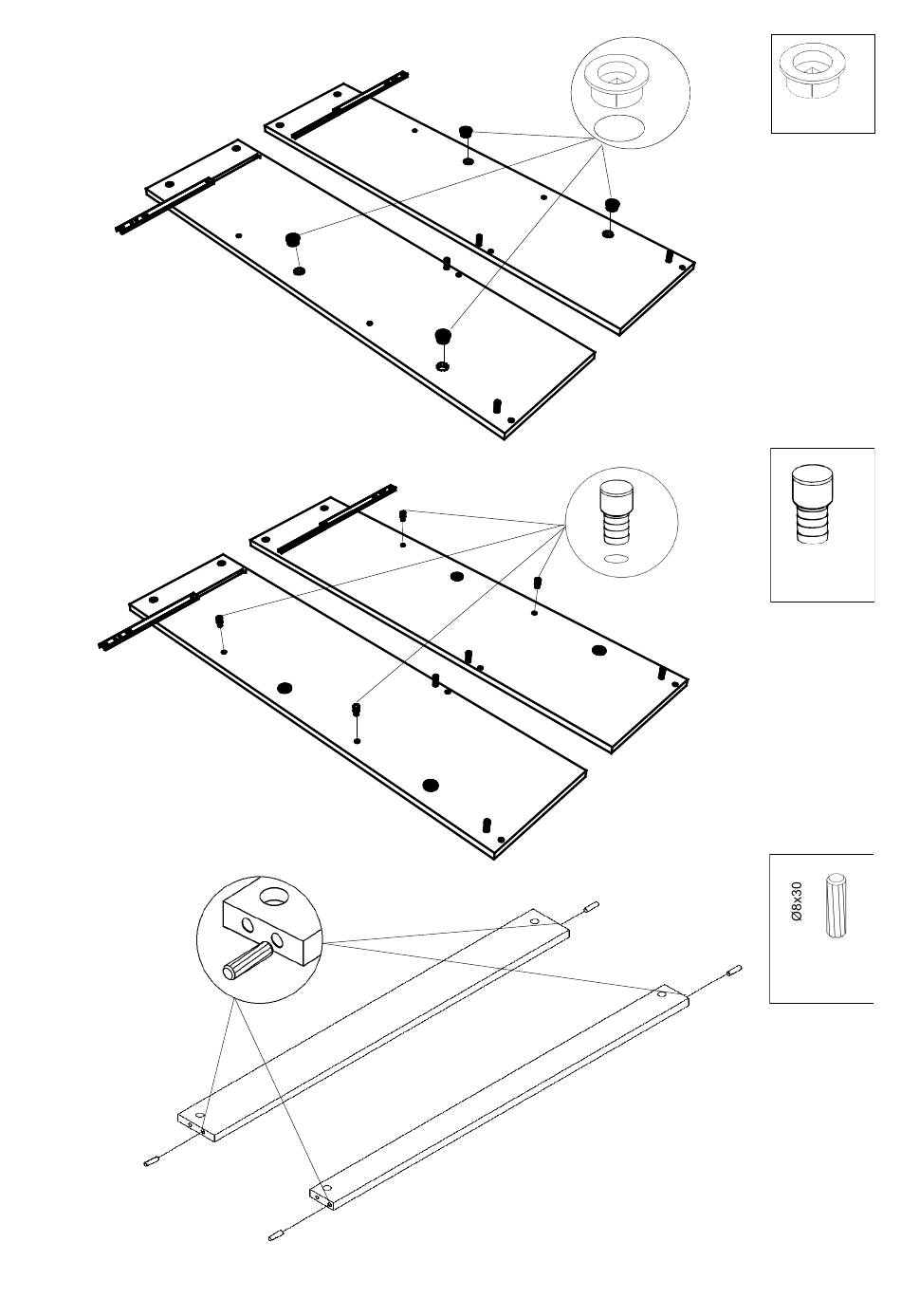 Ø8x30