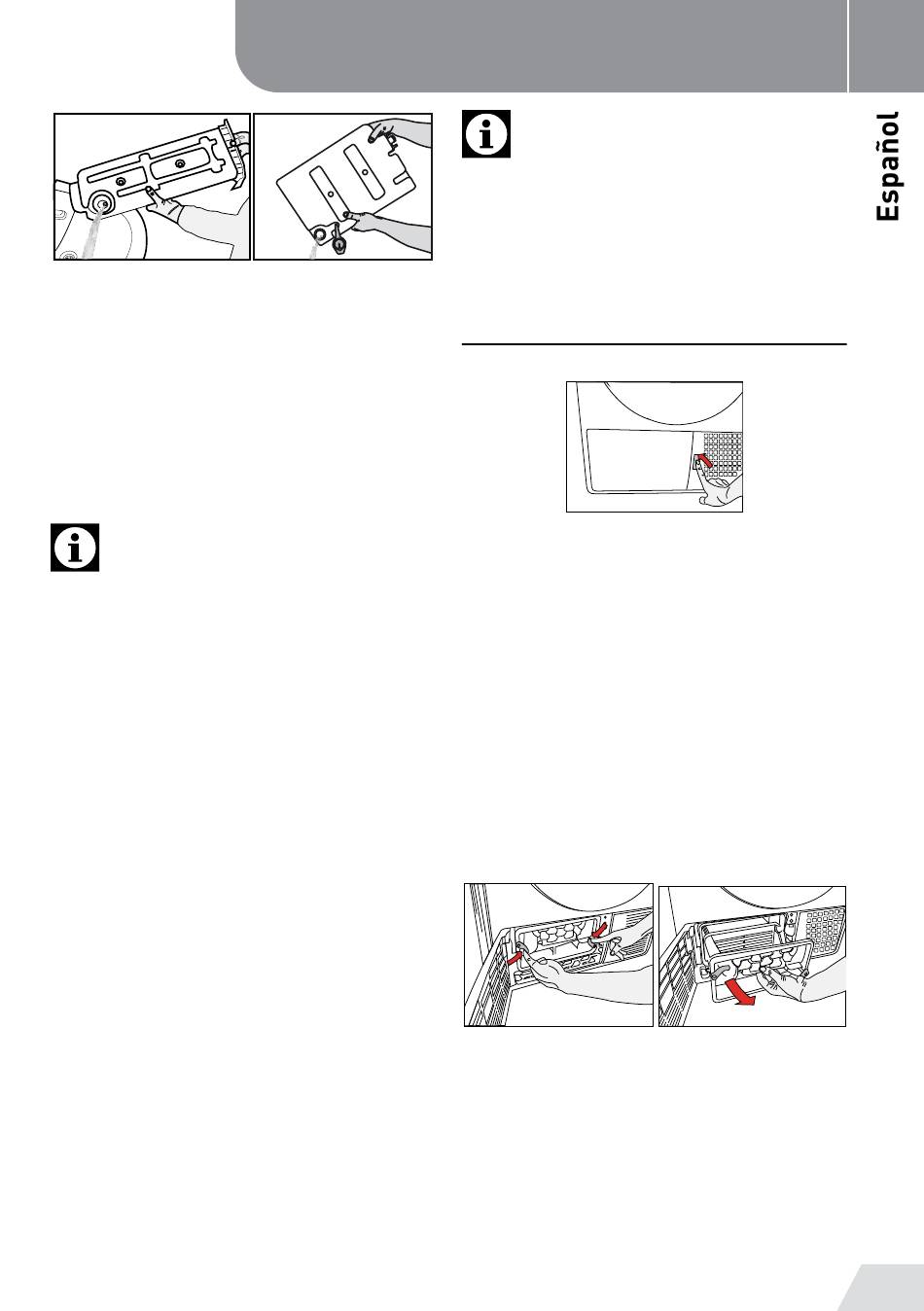 Español