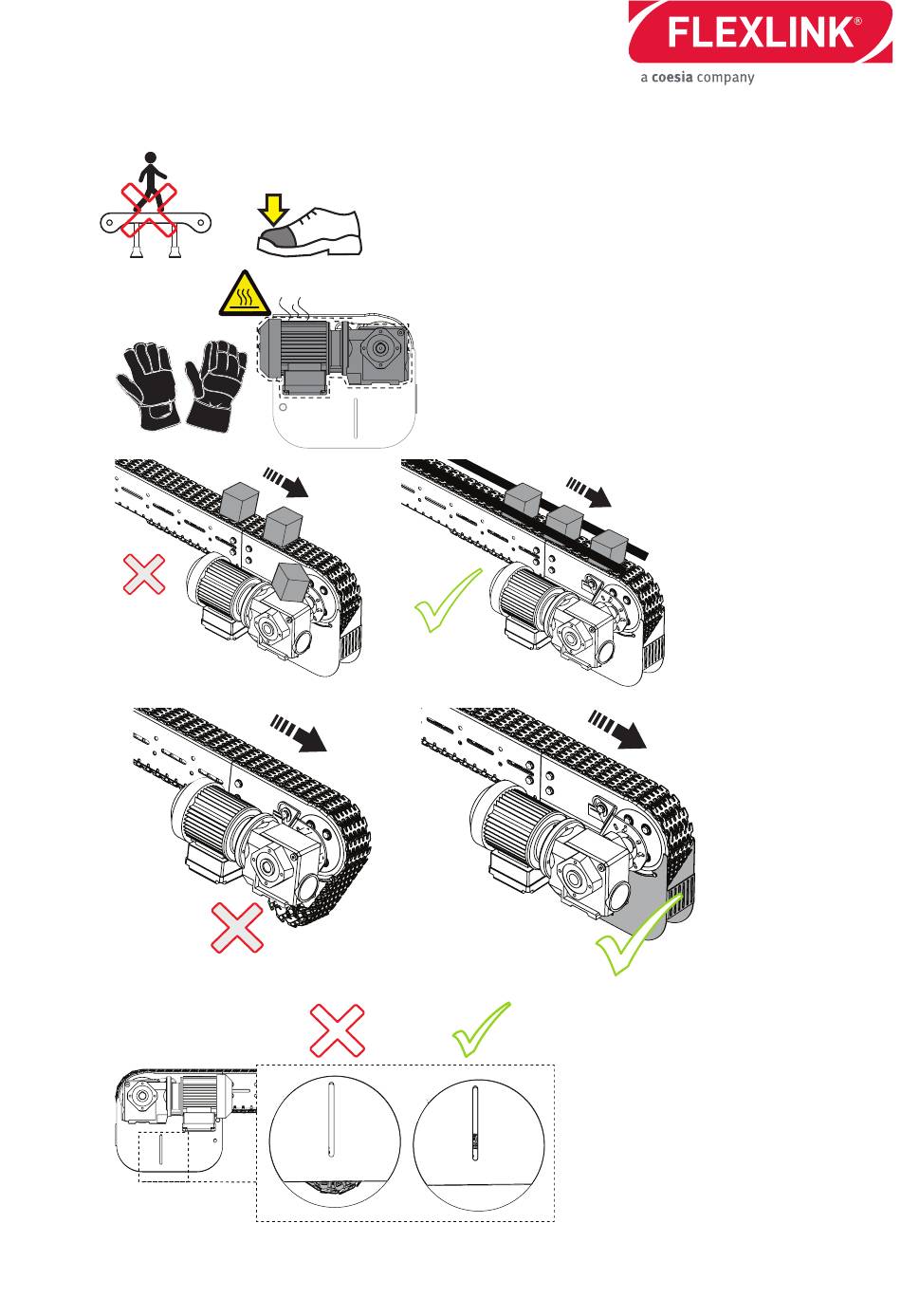 FLEXLINK®
a coesia company