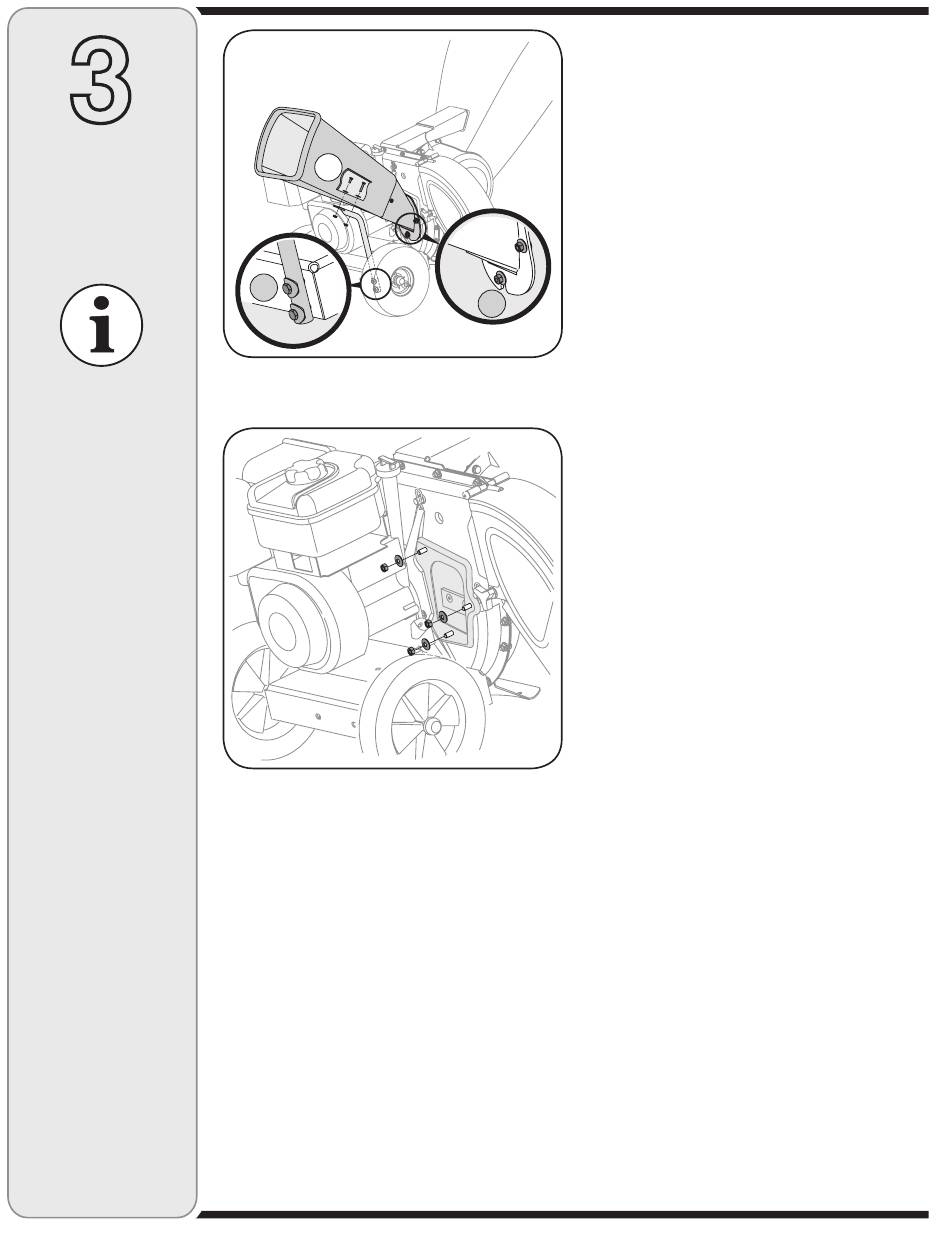 3

i