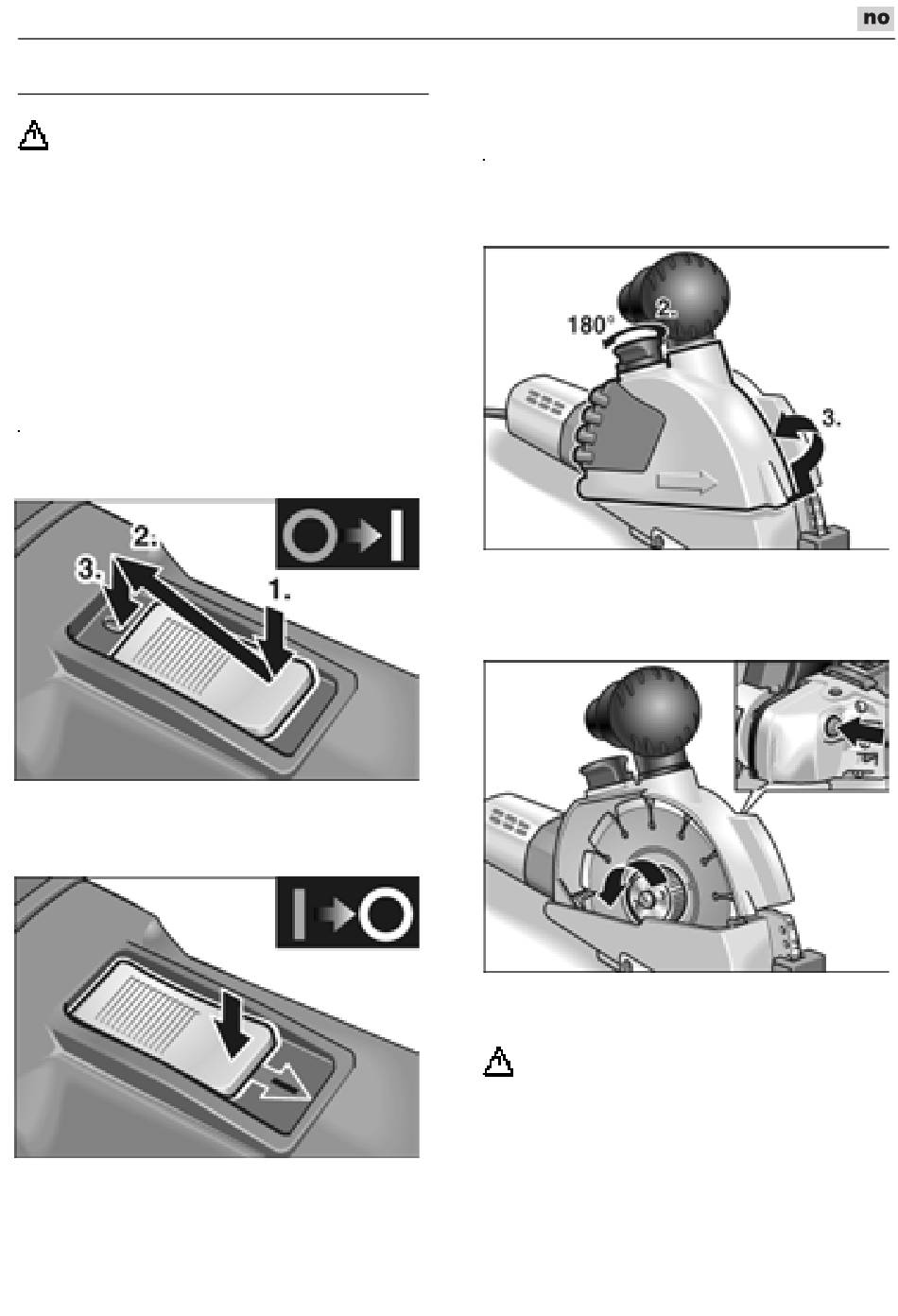 no

2.
3.
1.

180°
2.
3.