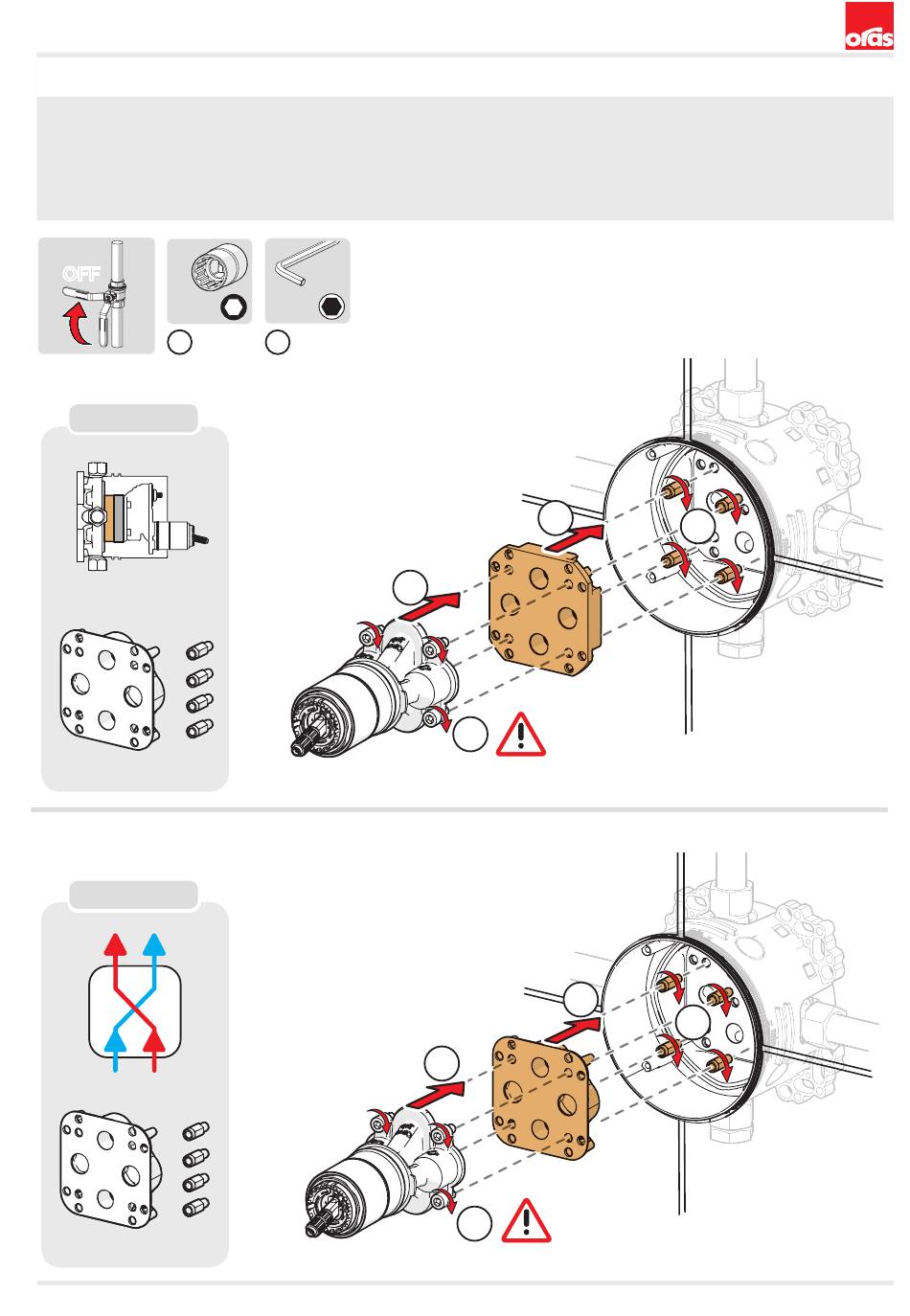 oras

OFF