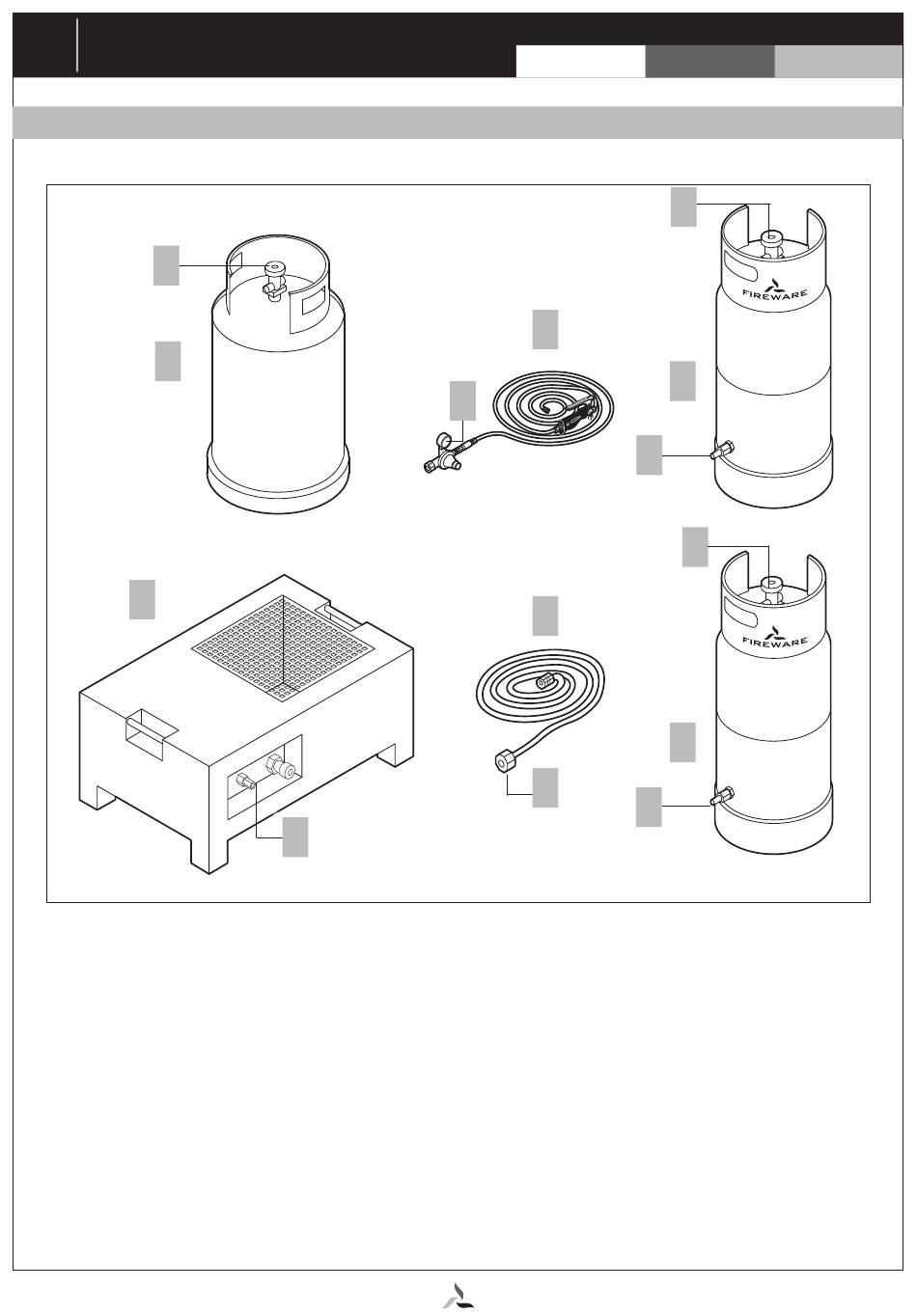 FIREWARE

FIREWARE