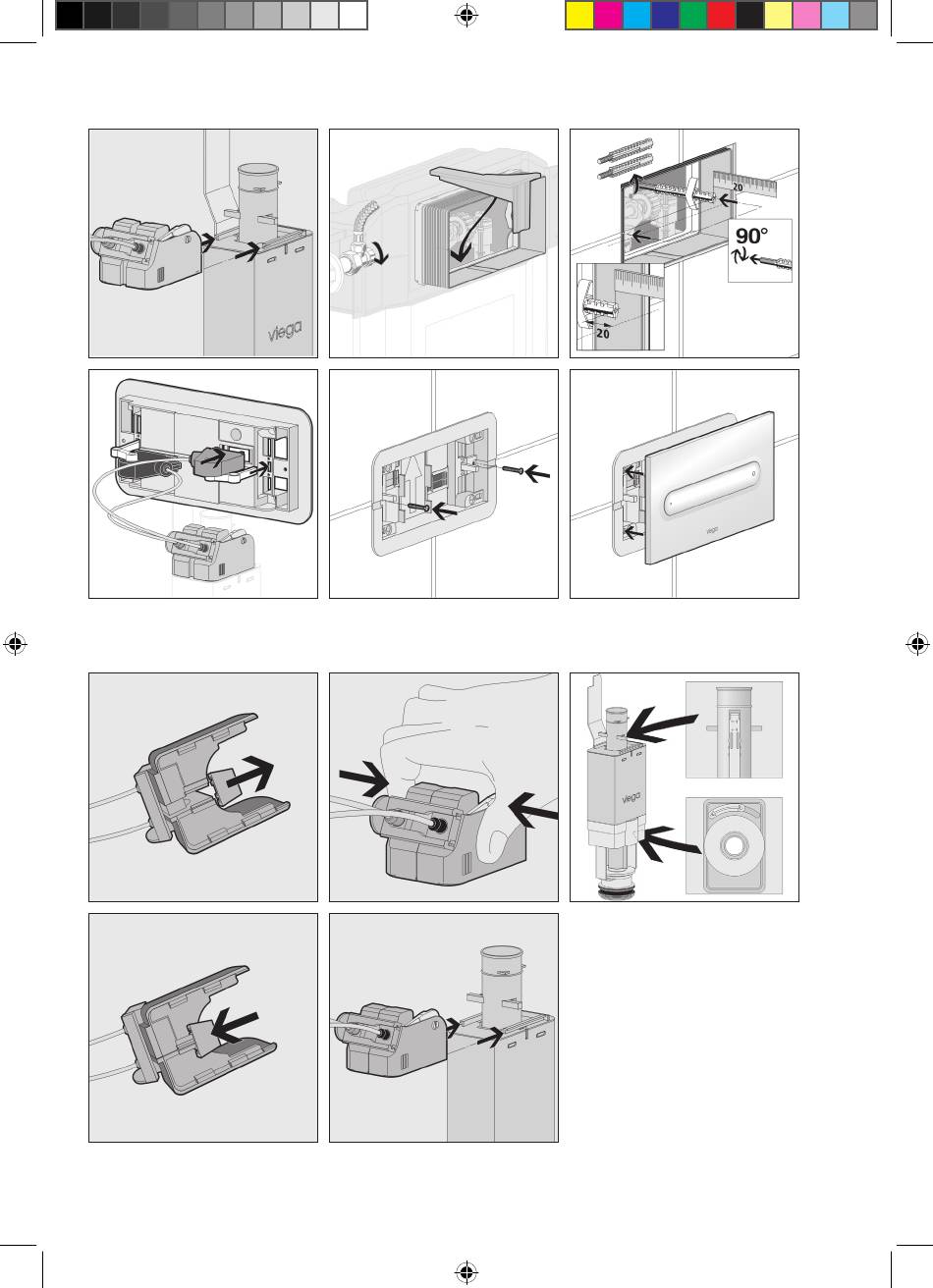 viega

20

90°

20

viega

viega