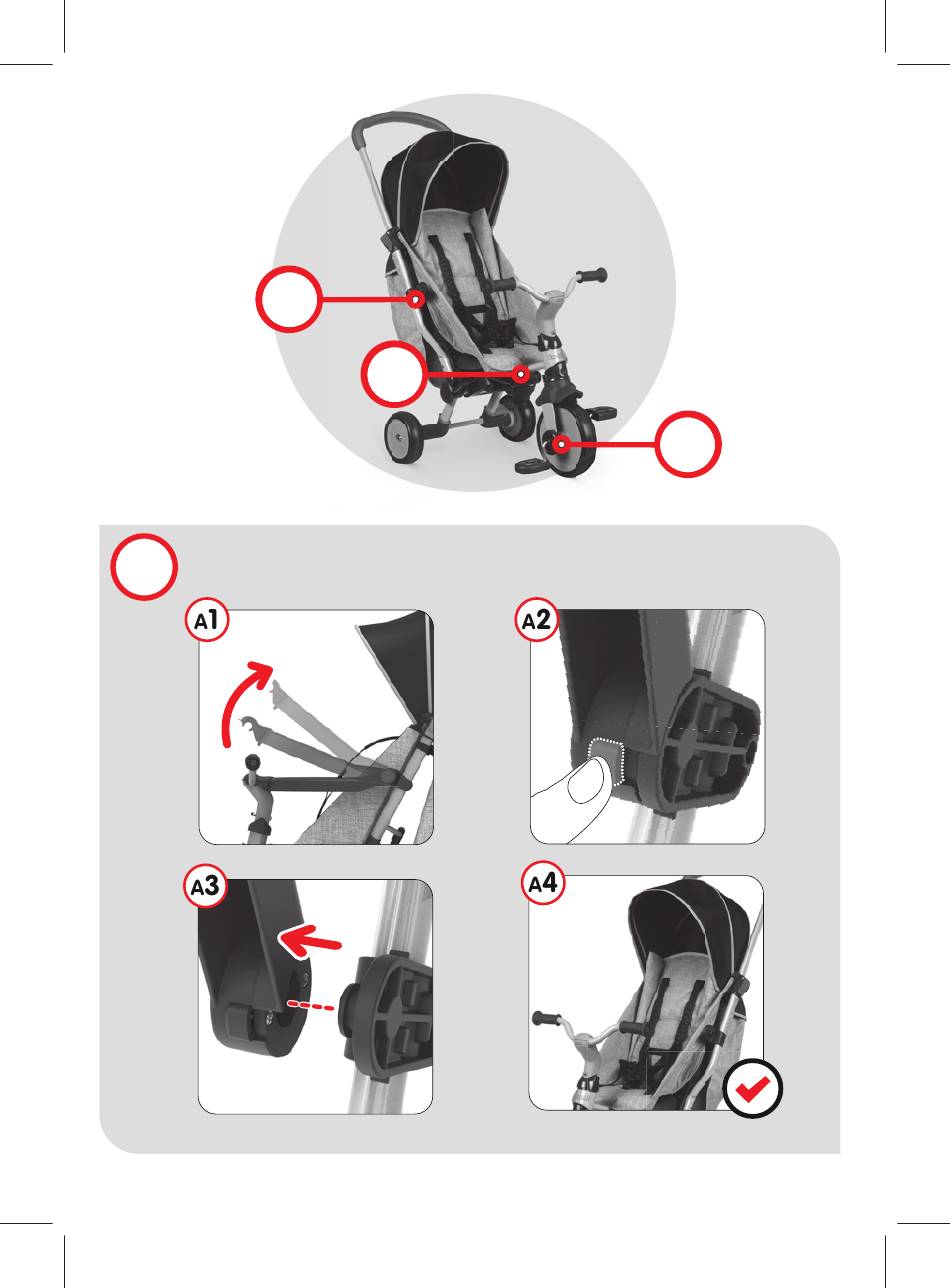 A1

A2

A3

A4