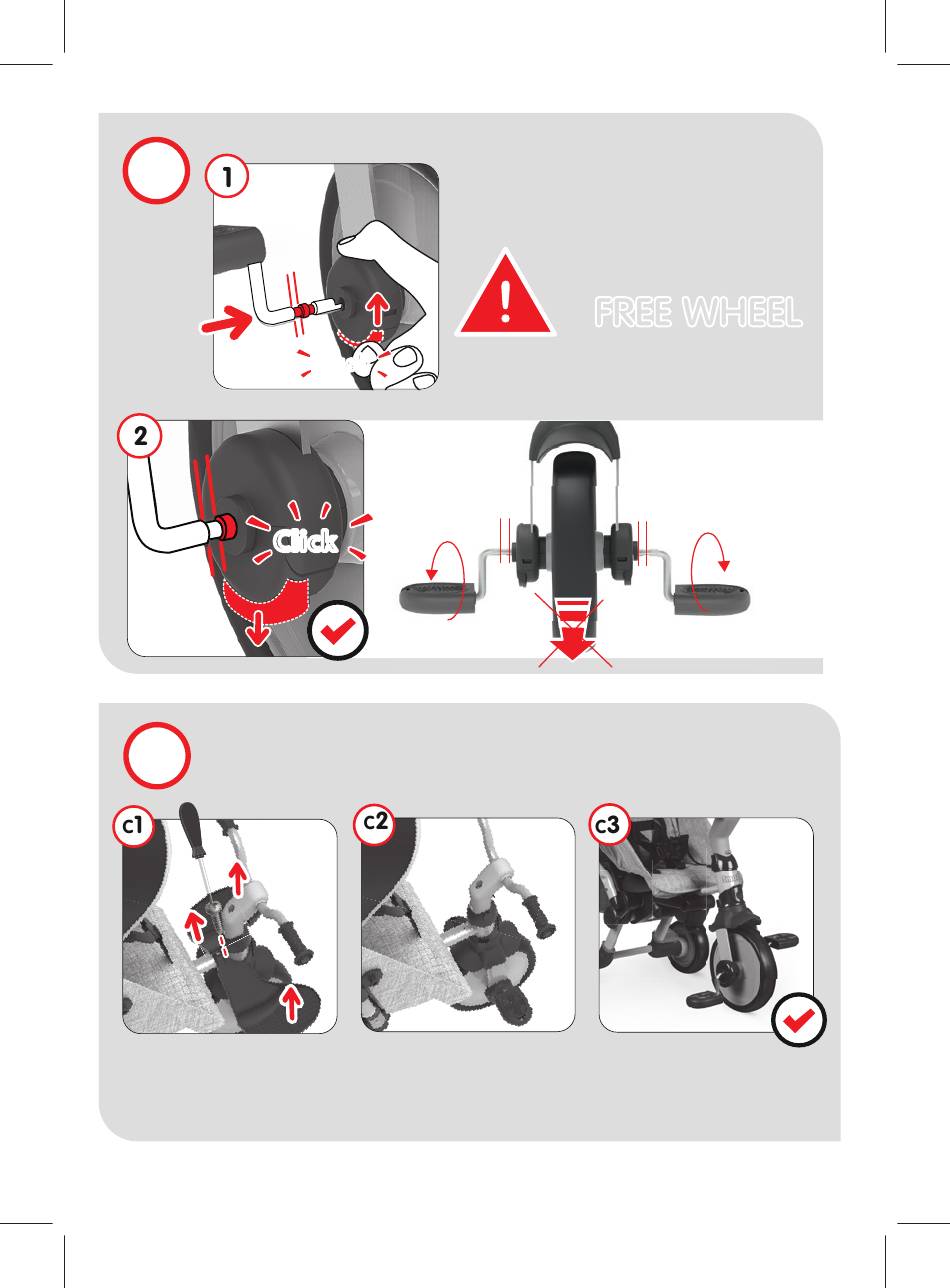 1

FREE WHEEL

2

Click

c1

c2

c3