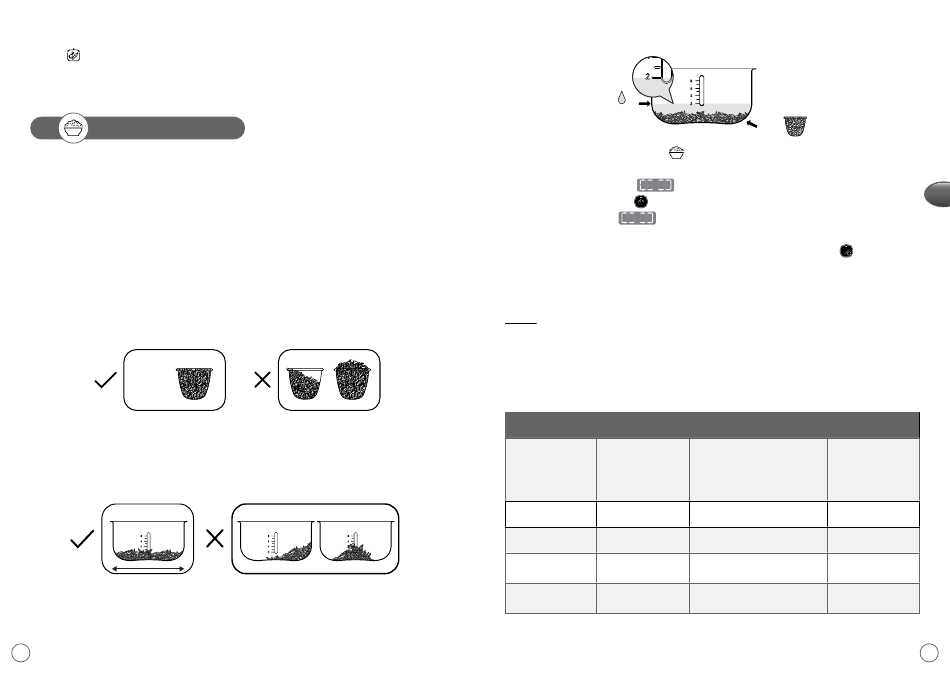 2