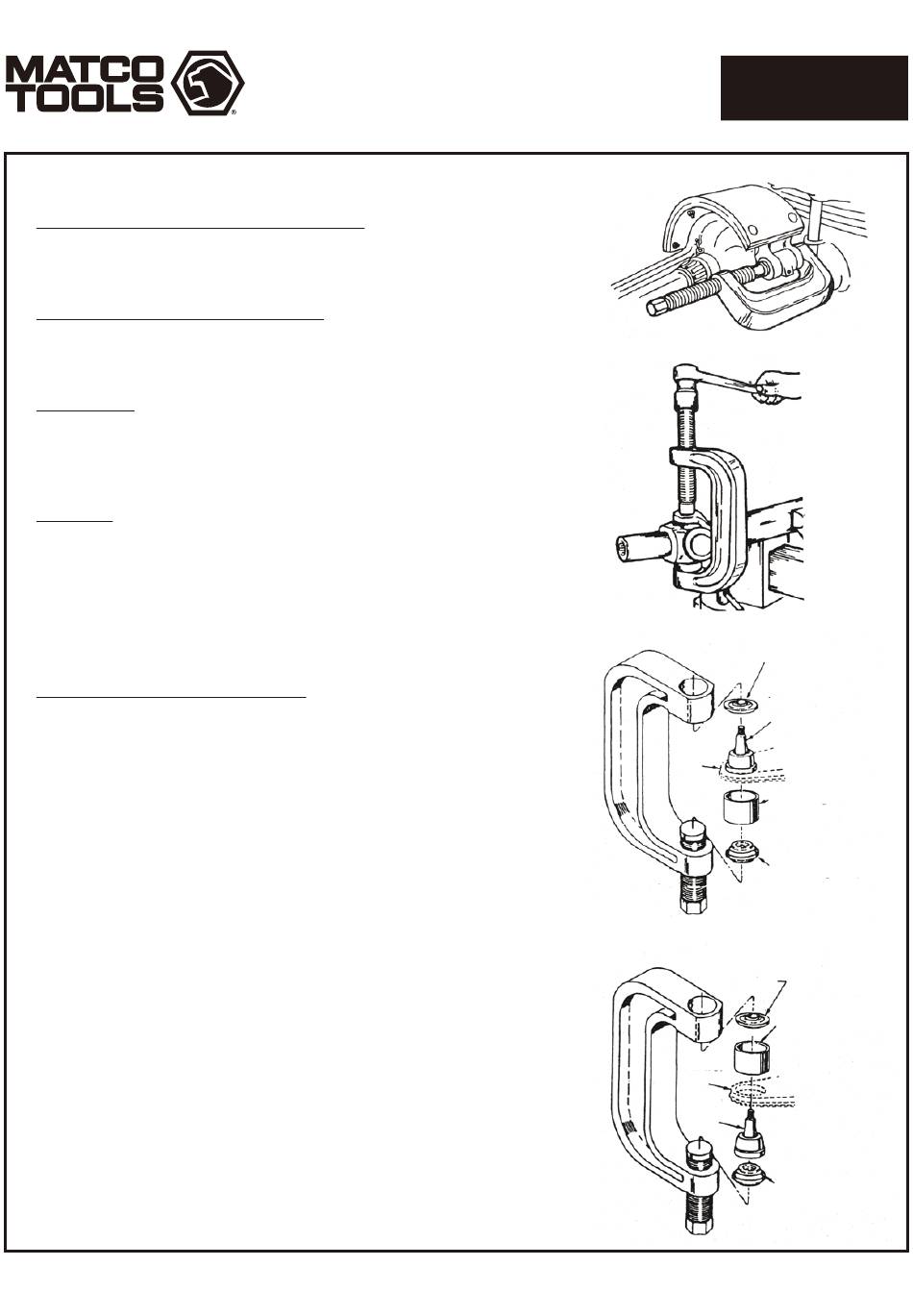 MATCO TOOLS