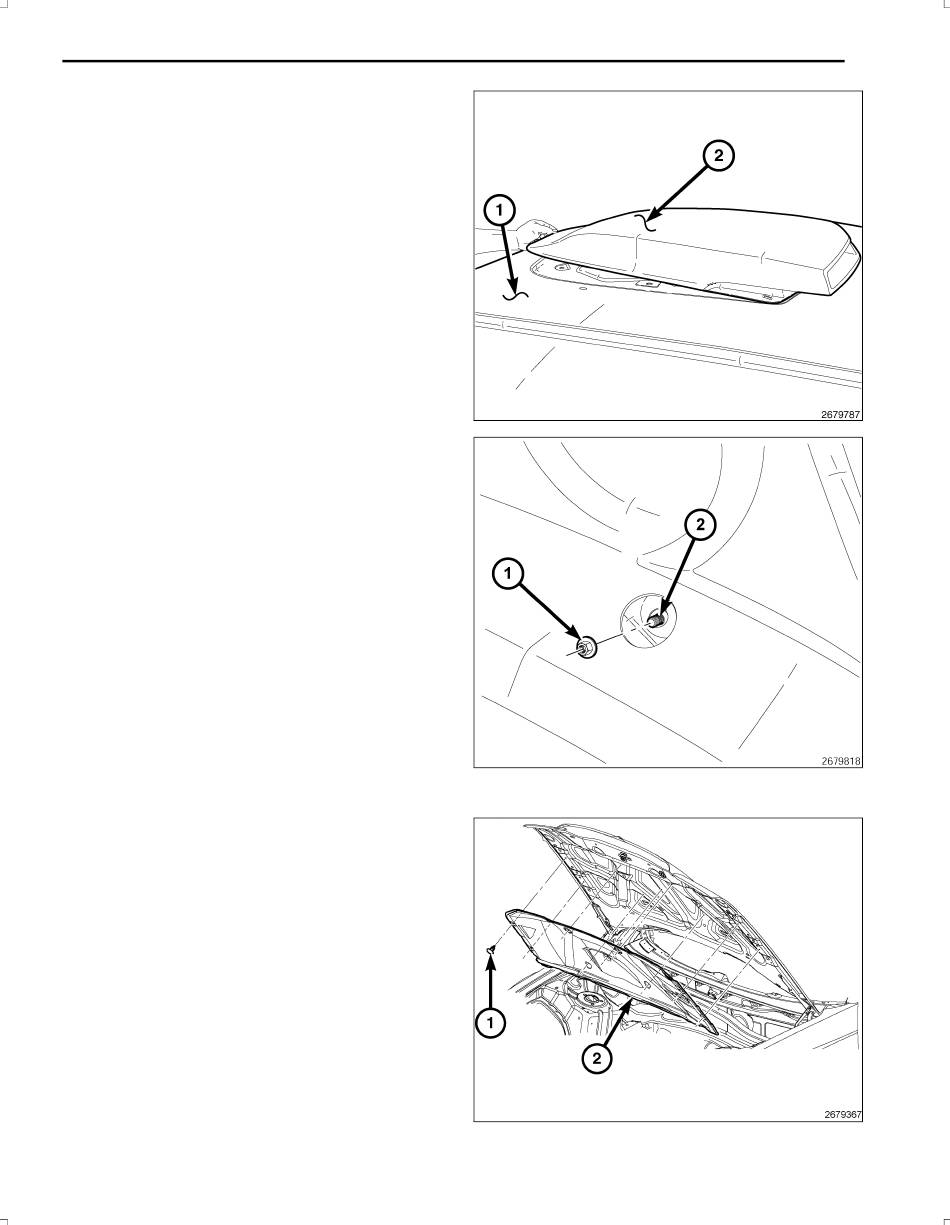 2
1
2679787

2
1
2679818

1
2
2679367