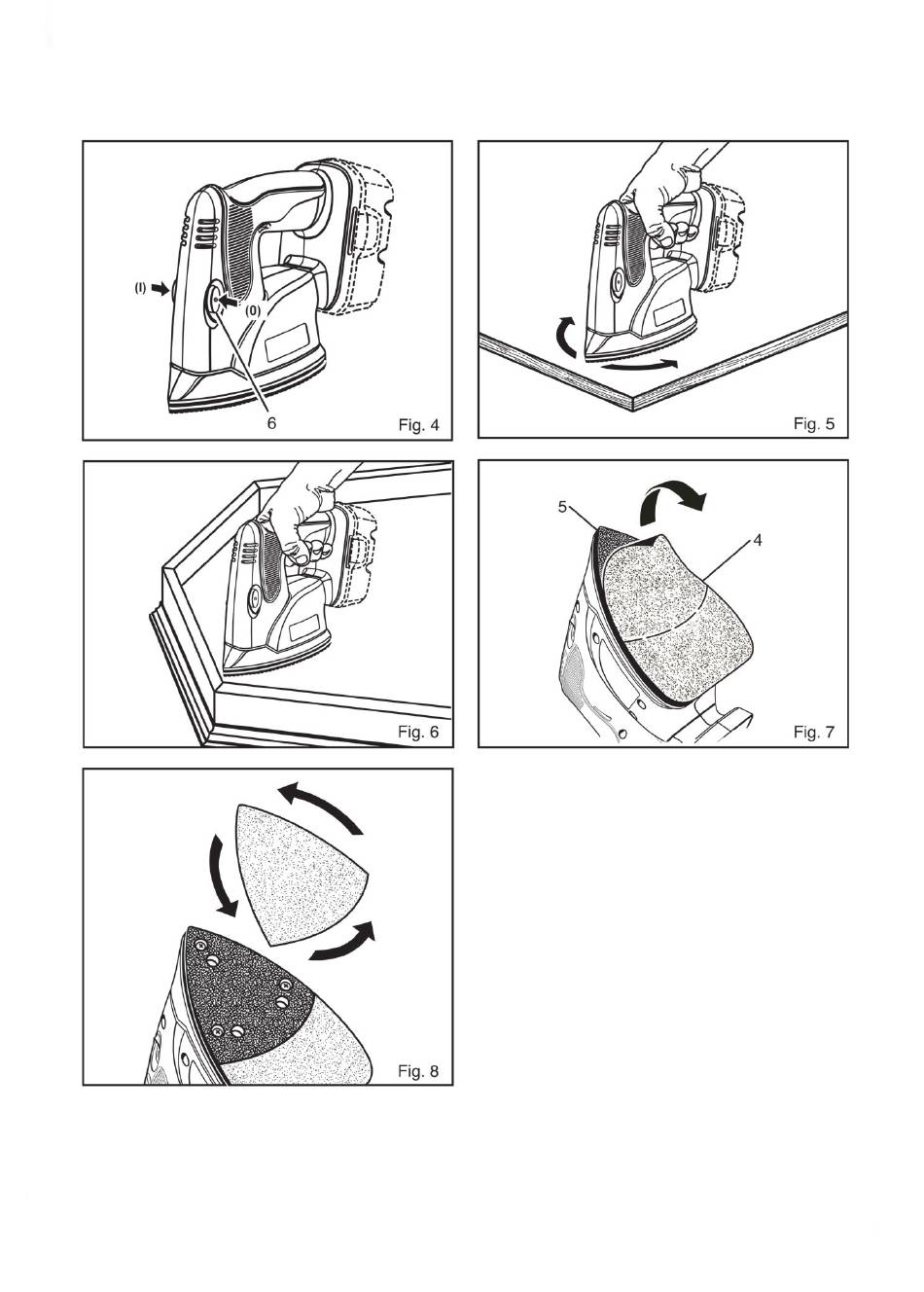 (I)

(0)

6

Fig. 4

Fig. 5

Fig. 6

5

4

Fig. 7

Fig. 8