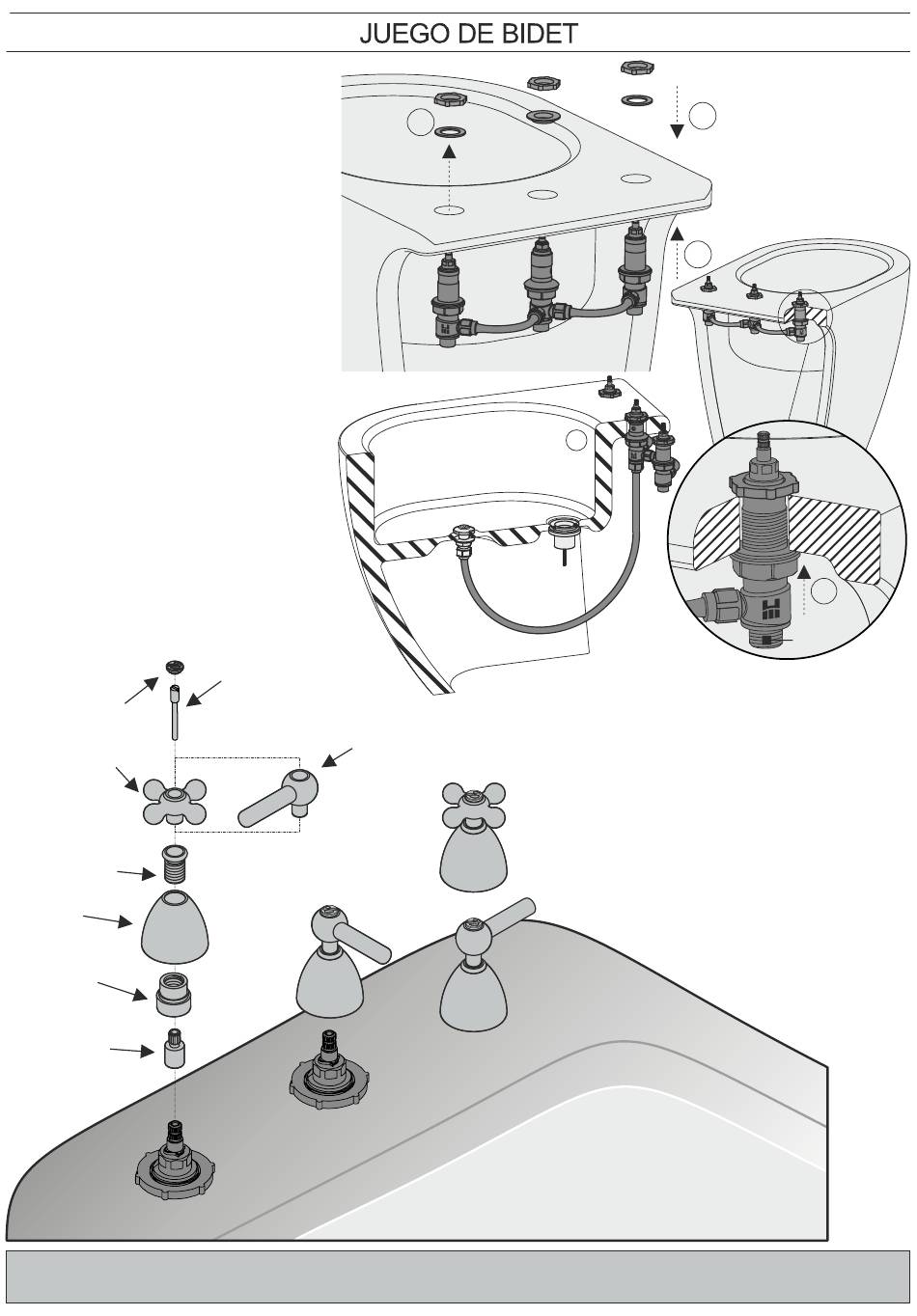 JUEGO DE BIDET