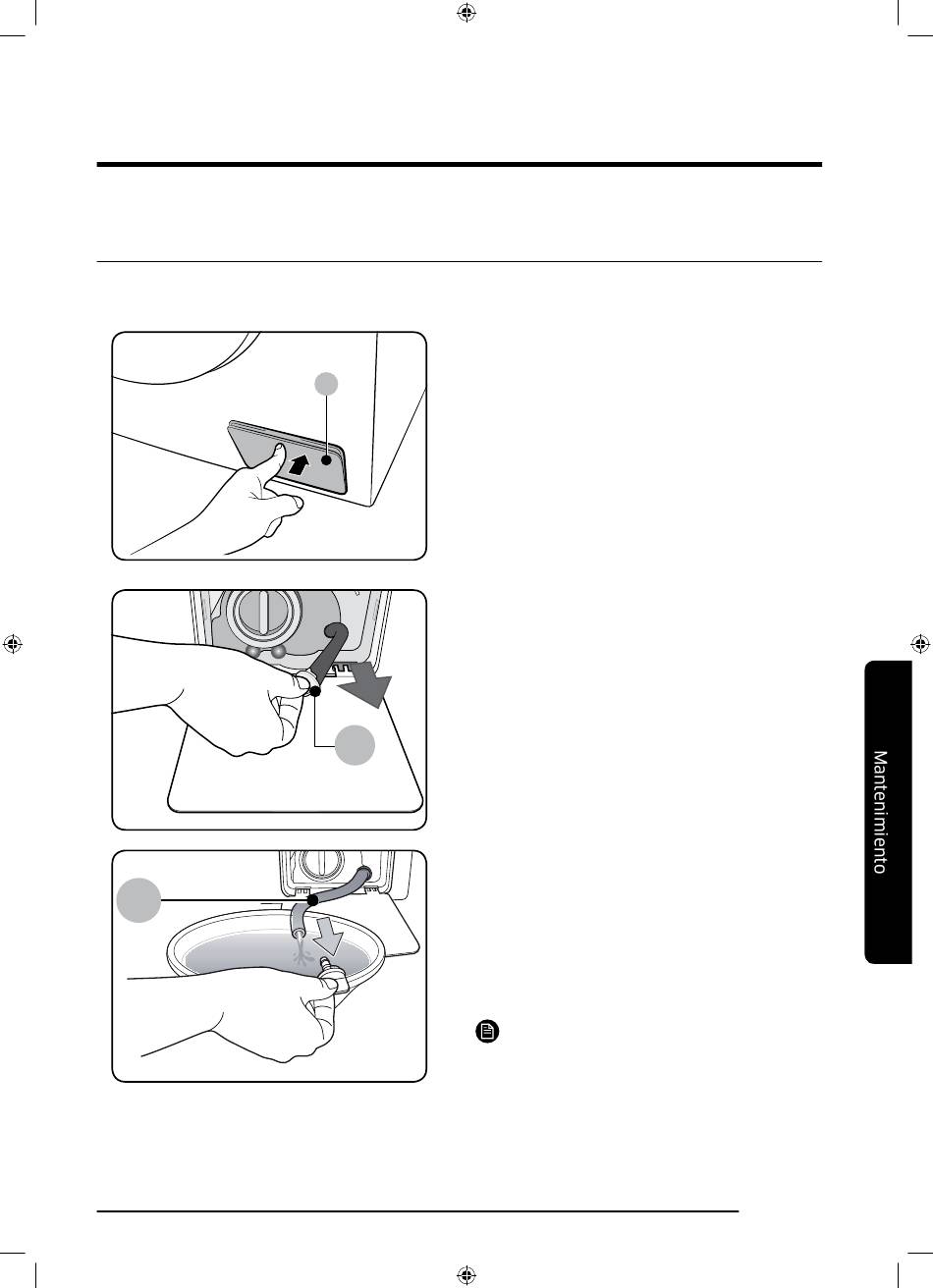 Mantenimiento