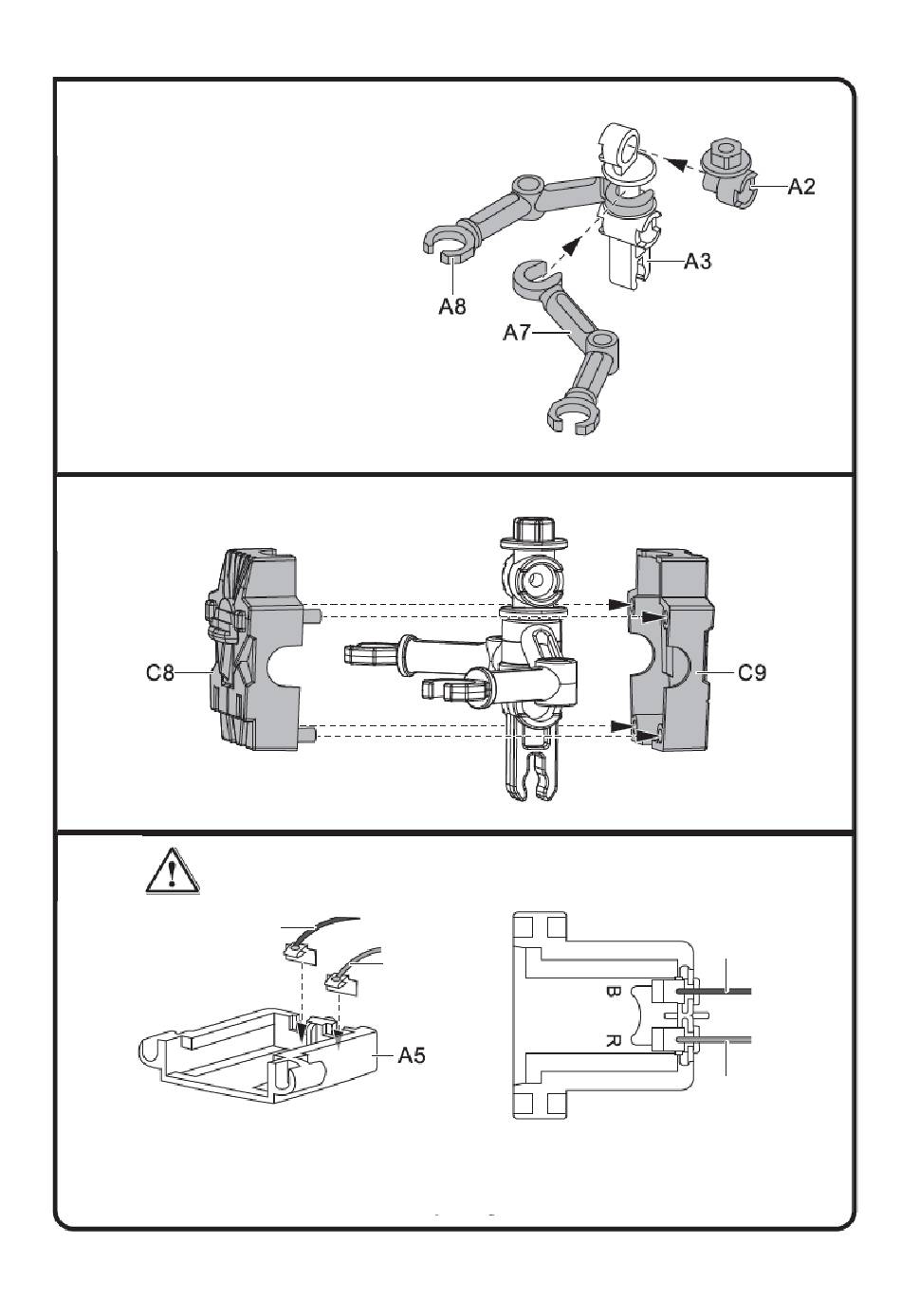 A2
A3
A8
A7

C8
C9

A5
B
R