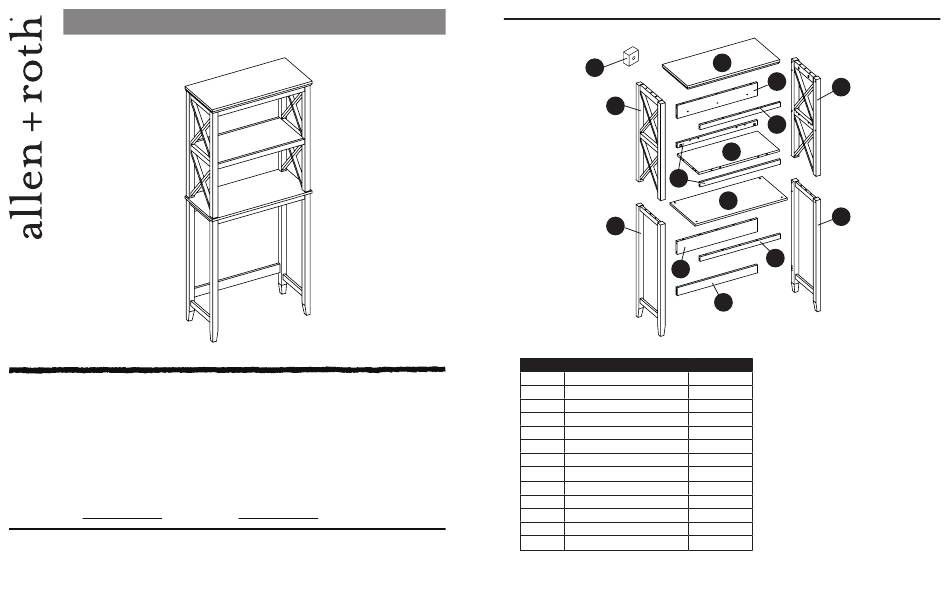 allen + roth