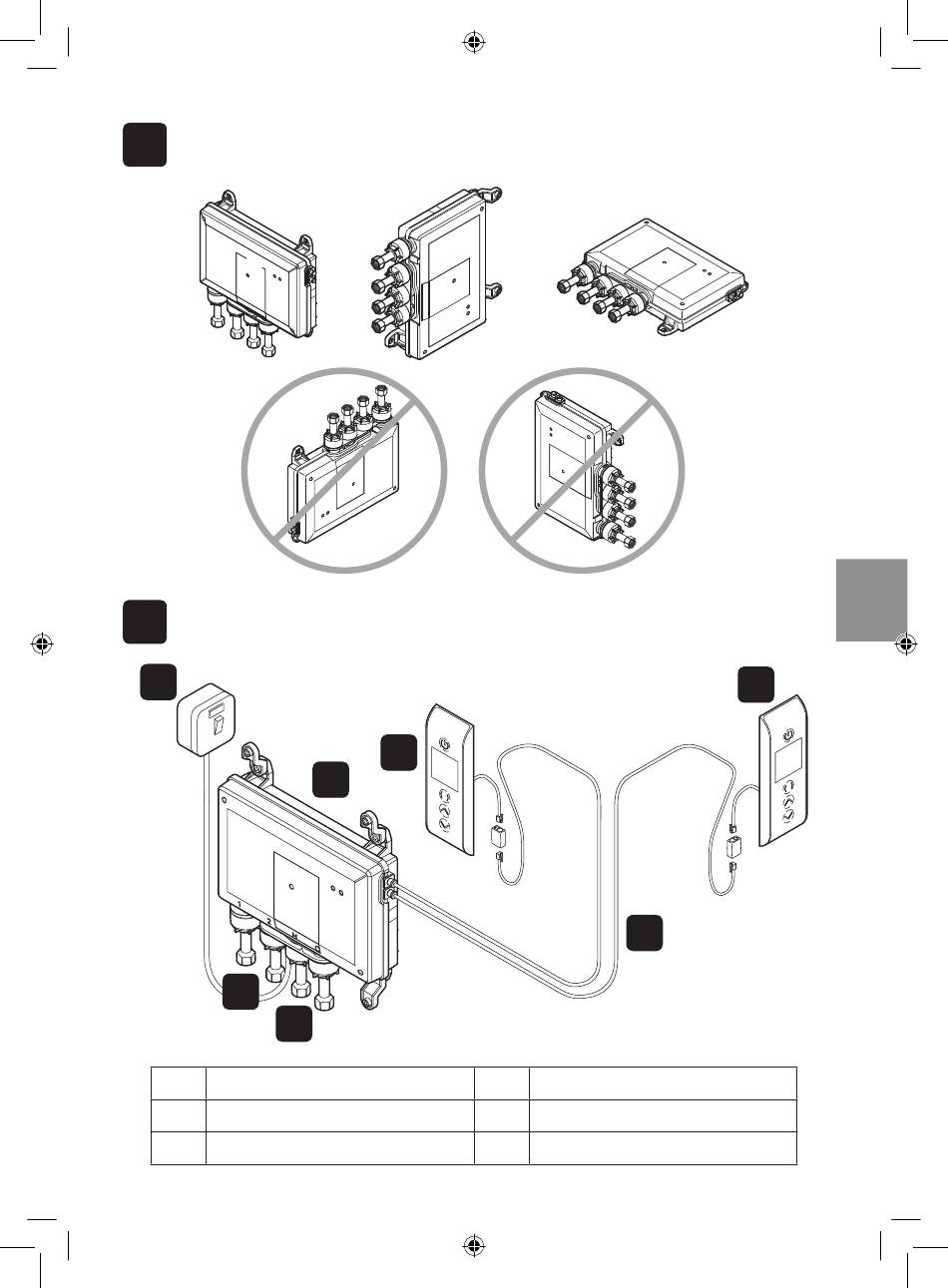 1
2
H
C