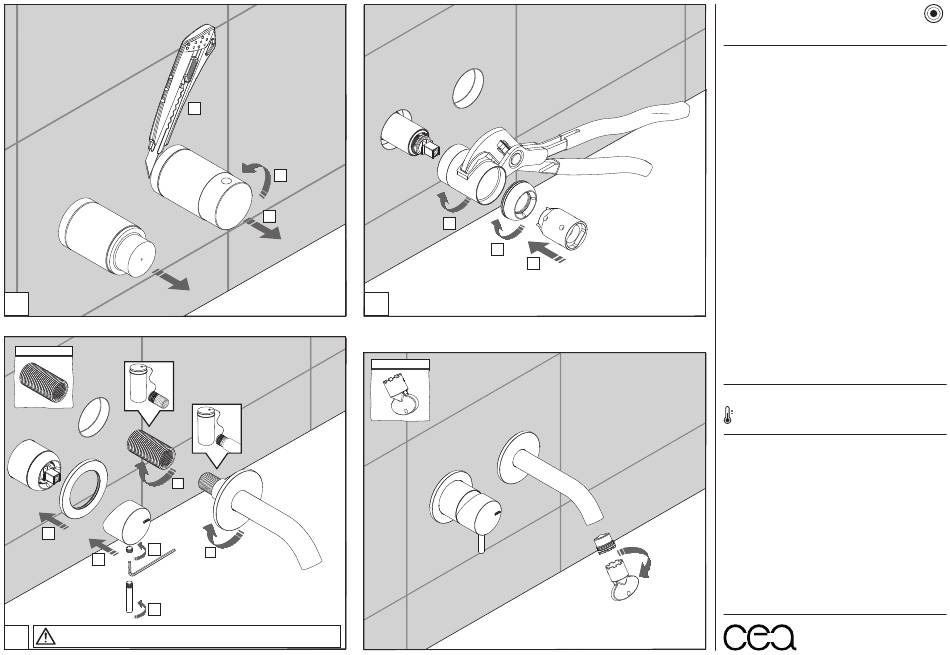 cea