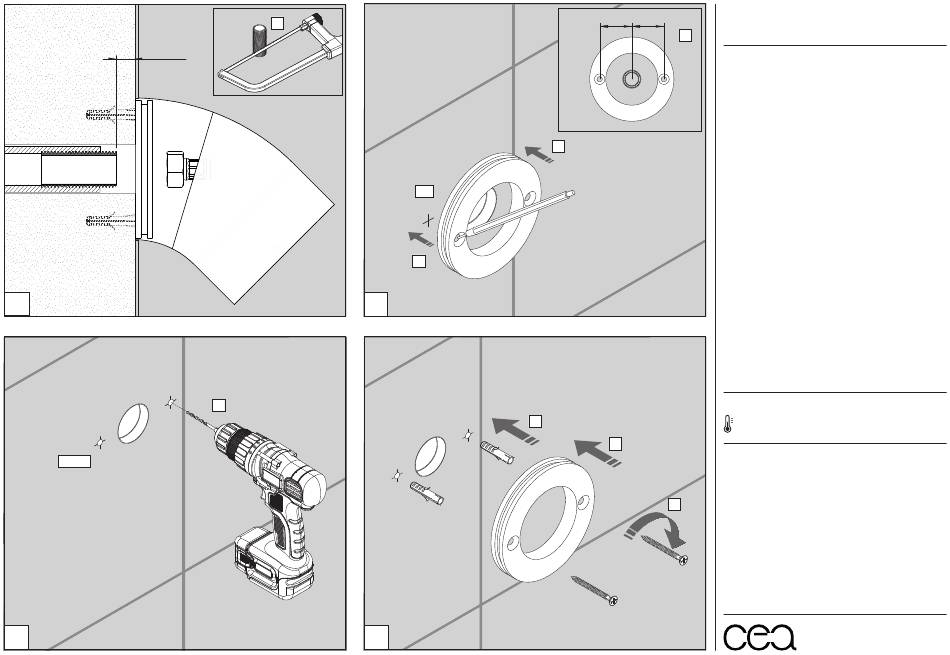 cea