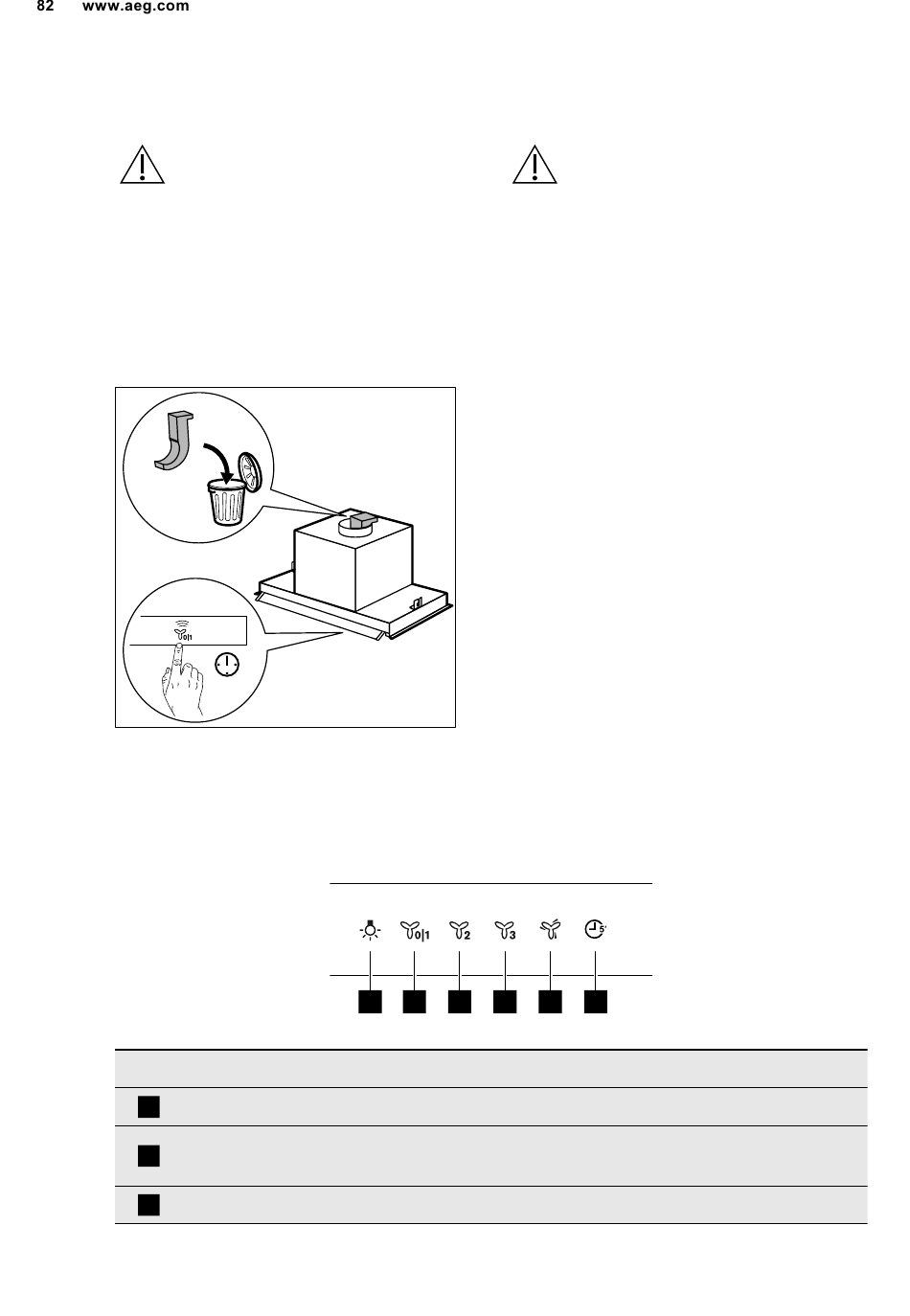 82 www.aeg.com

0|1

0|1 2 3 5'