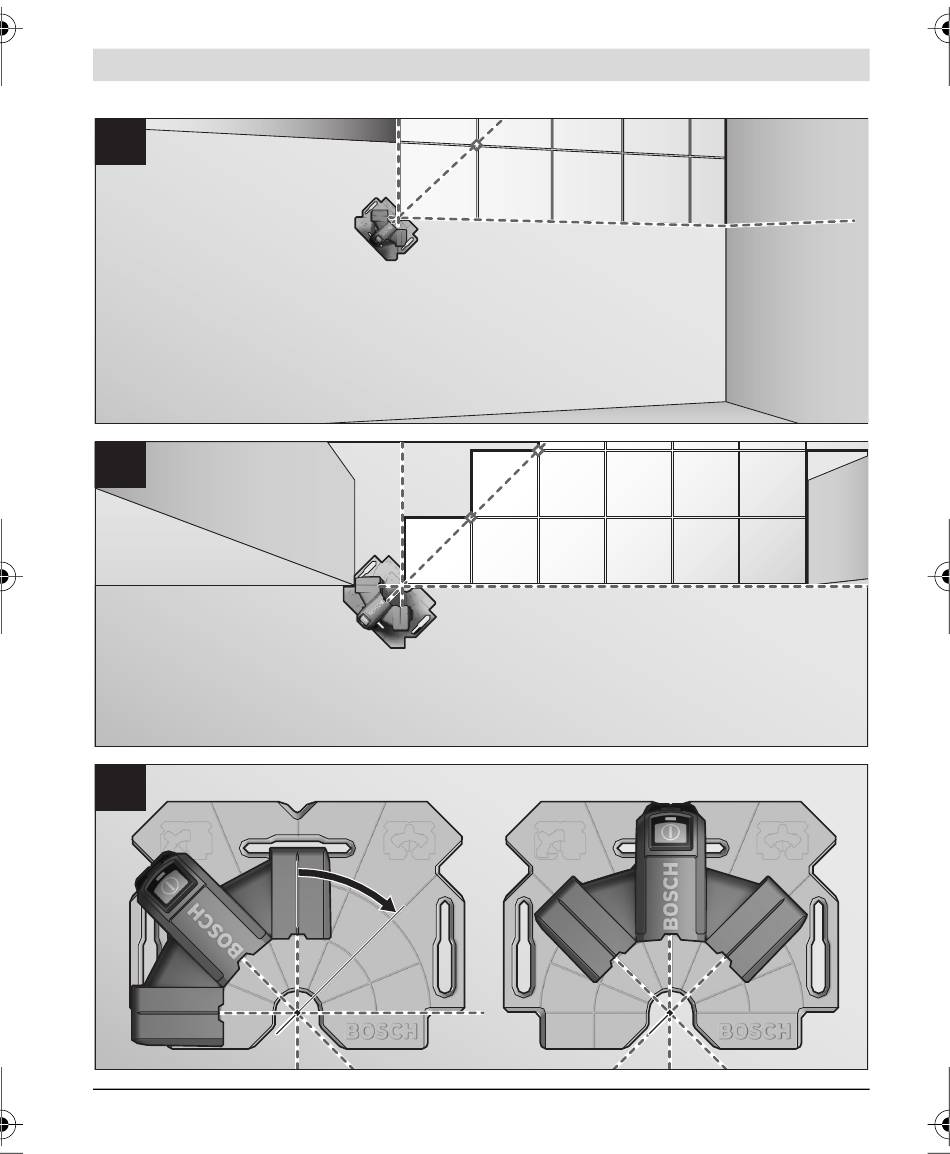 BOSCH
BOSCH
BOSCH
BOSCH