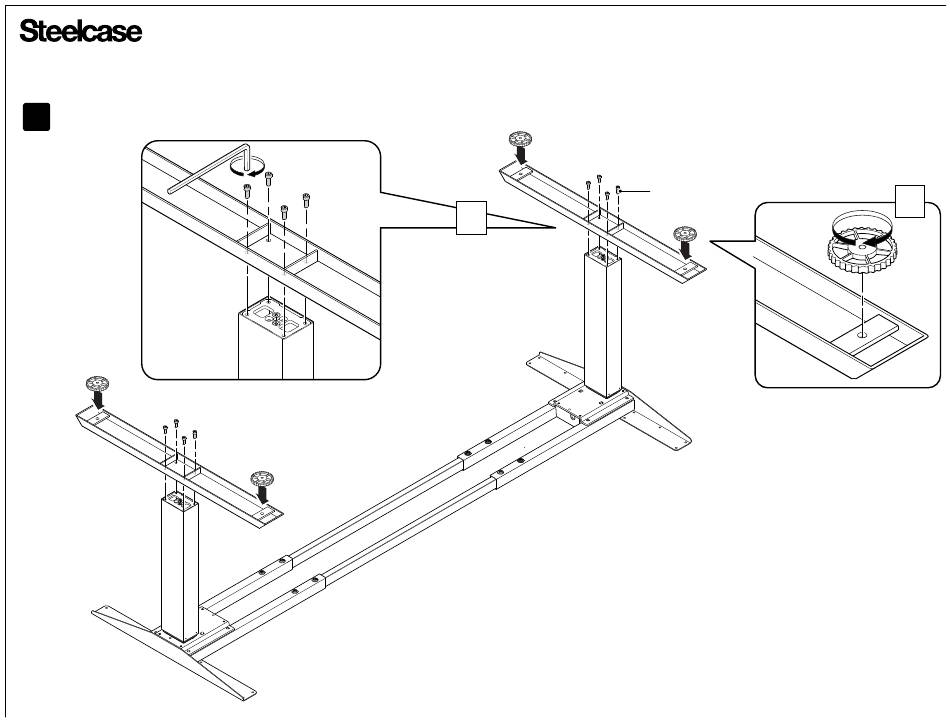 Steelcase