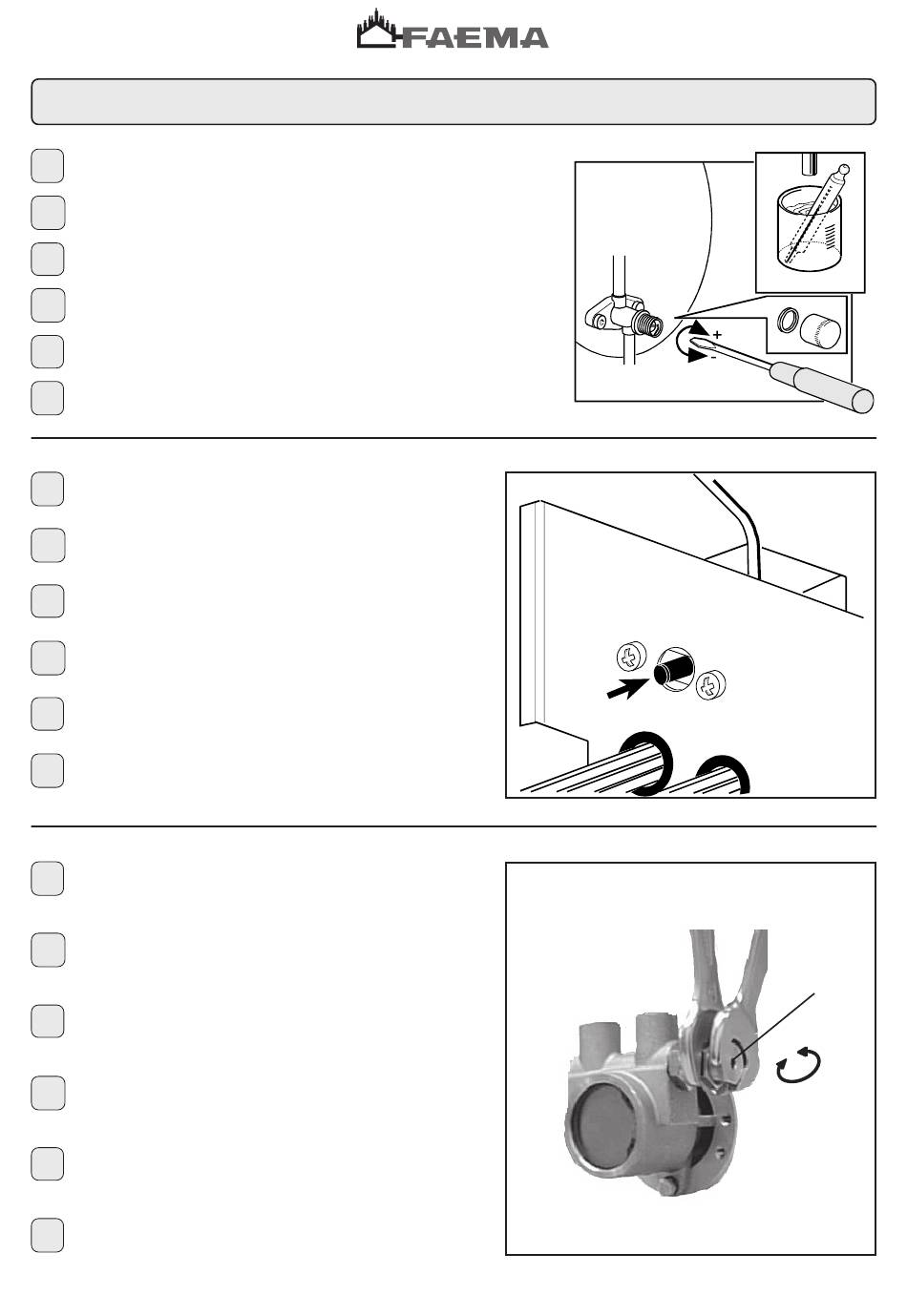 FAEMA

+
-