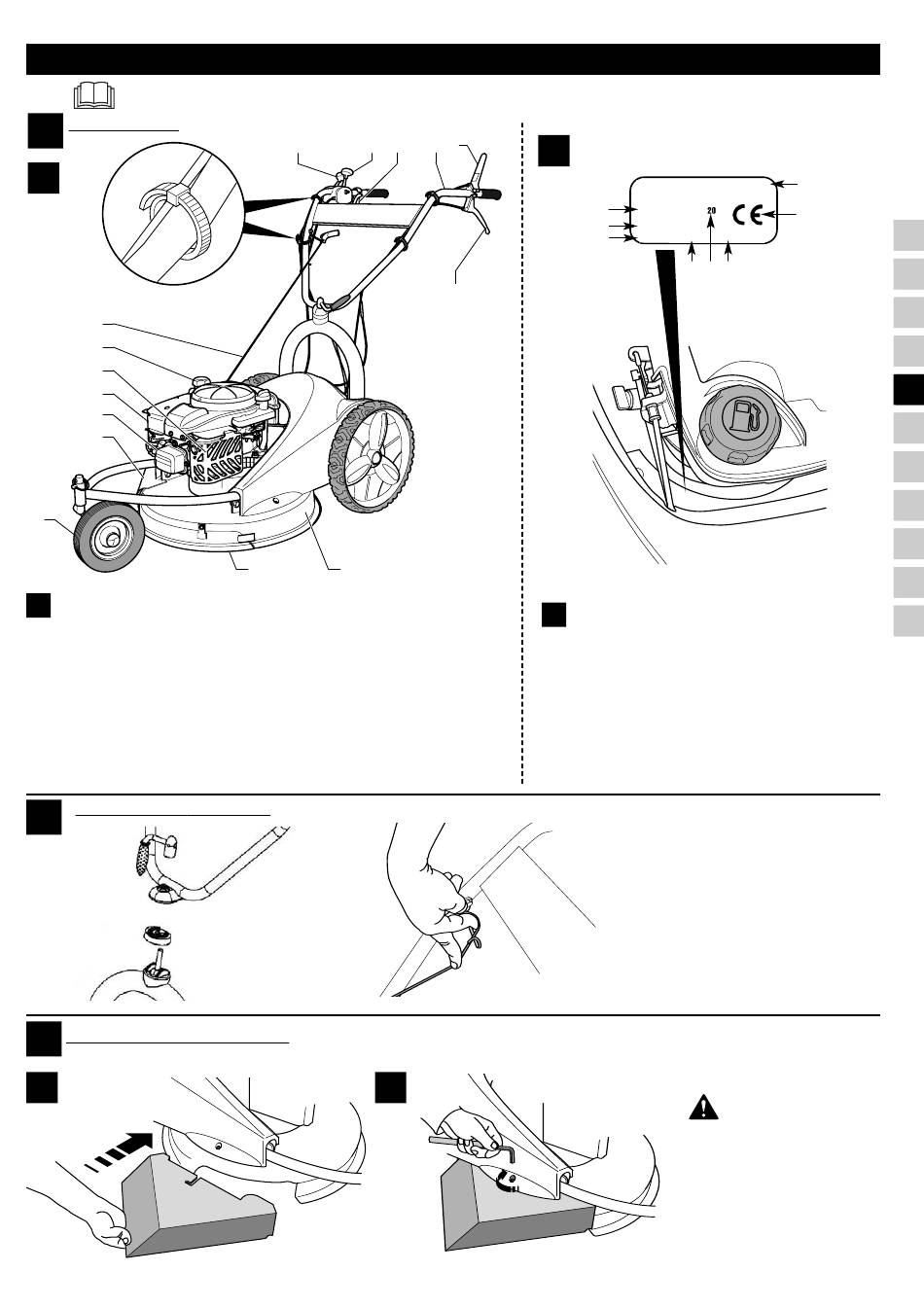 20

CE