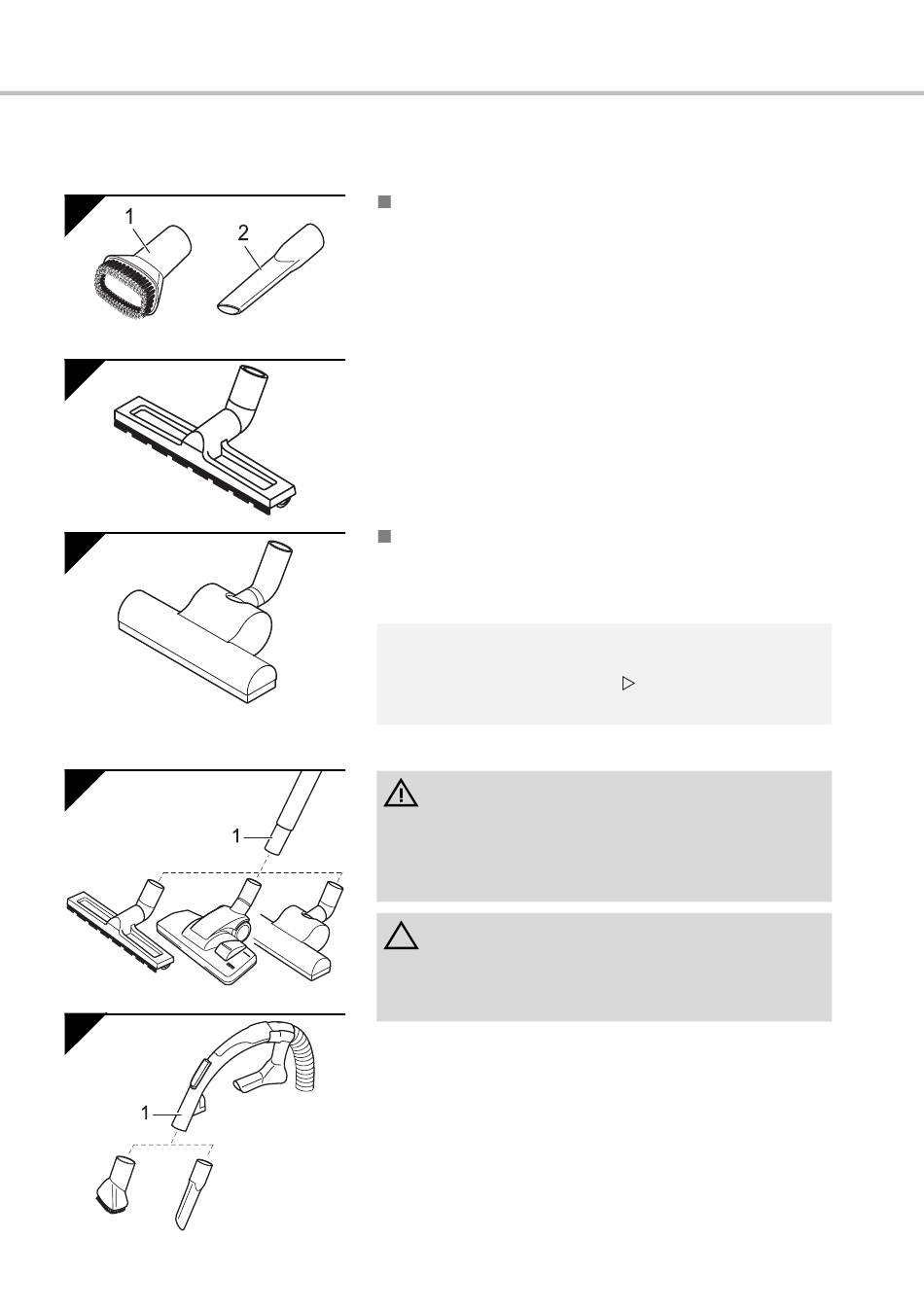 1

2

1

1