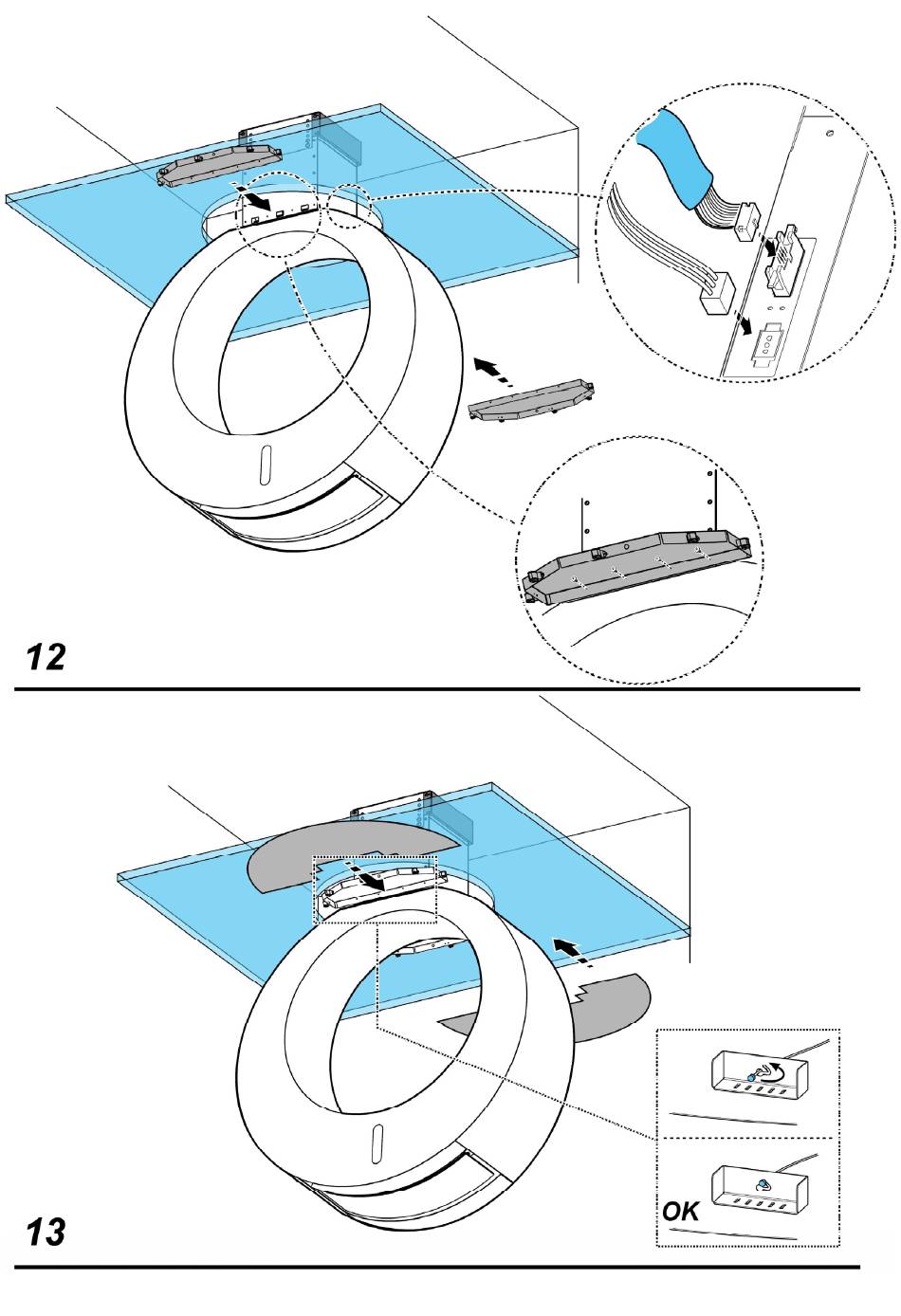 12

OK

13