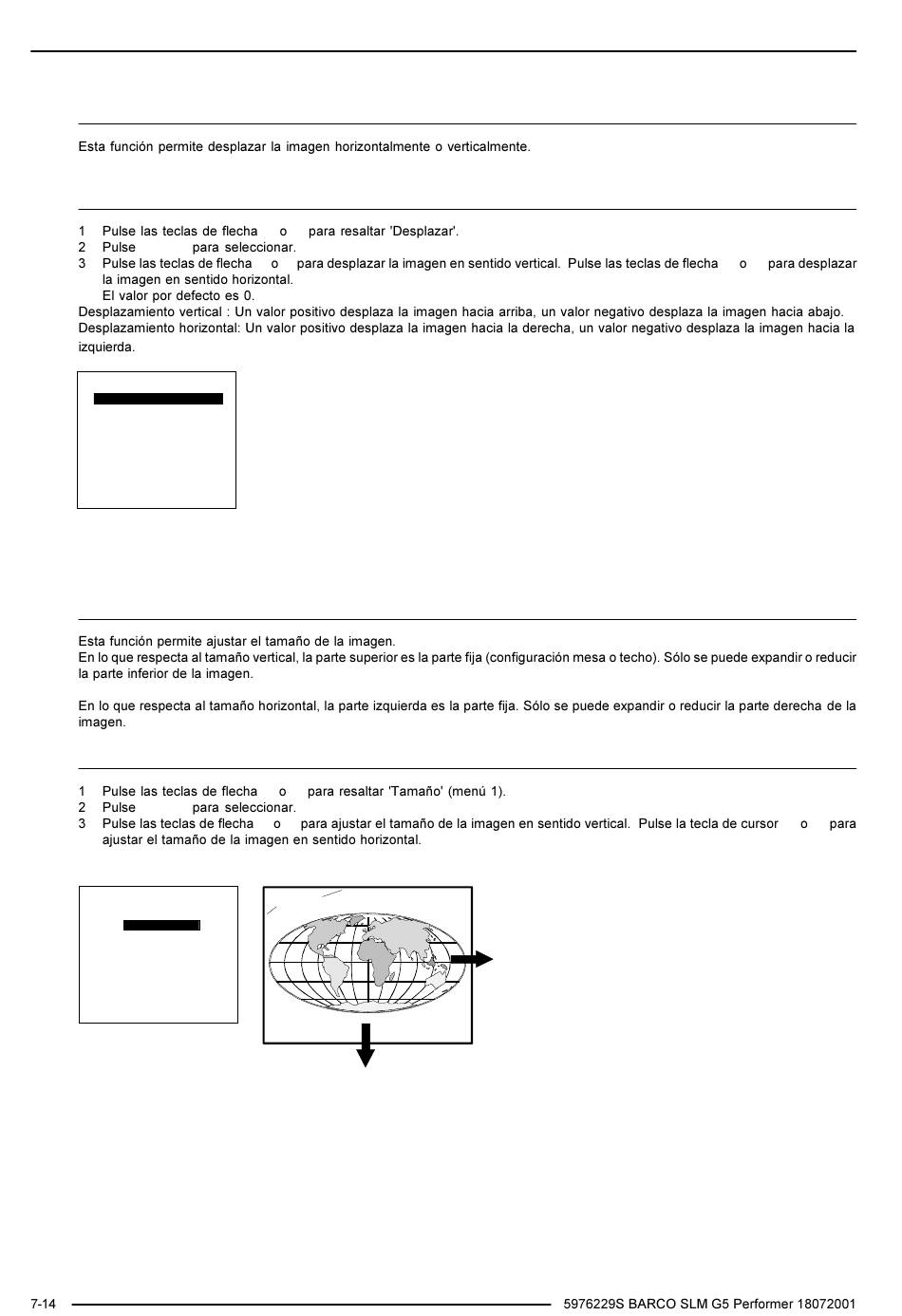 Esta función permite desplazar la imagen horizontalmente o verticalmente.

1 Pulse las teclas de flecha o para resaltar 'Desplazar'.
2 Pulse para seleccionar.
3 Pulse las teclas de flecha o para desplazar la imagen en sentido vertical. Pulse las teclas de flecha o para desplazar la imagen en sentido horizontal.
El valor por defecto es 0.
Desplazamiento vertical : Un valor positivo desplaza la imagen hacia arriba, un valor negativo desplaza la imagen hacia abajo.
Desplazamiento horizontal: Un valor positivo desplaza la imagen hacia la derecha, un valor negativo desplaza la imagen hacia la izquierda.

Esta función permite ajustar el tamaño de la imagen.
En lo que respecta al tamaño vertical, la parte superior es la parte fija (configuración mesa o techo). Sólo se puede expandir o reducir la parte inferior de la imagen.

En lo que respecta al tamaño horizontal, la parte izquierda es la parte fija. Sólo se puede expandir o reducir la parte derecha de la imagen.

1 Pulse las teclas de flecha o para resaltar 'Tamaño' (menú 1).
2 Pulse para seleccionar.
3 Pulse las teclas de flecha o para ajustar el tamaño de la imagen en sentido vertical. Pulse la tecla de cursor o para ajustar el tamaño de la imagen en sentido horizontal.

7-14 5976229S BARCO SLM G5 Performer 18072001