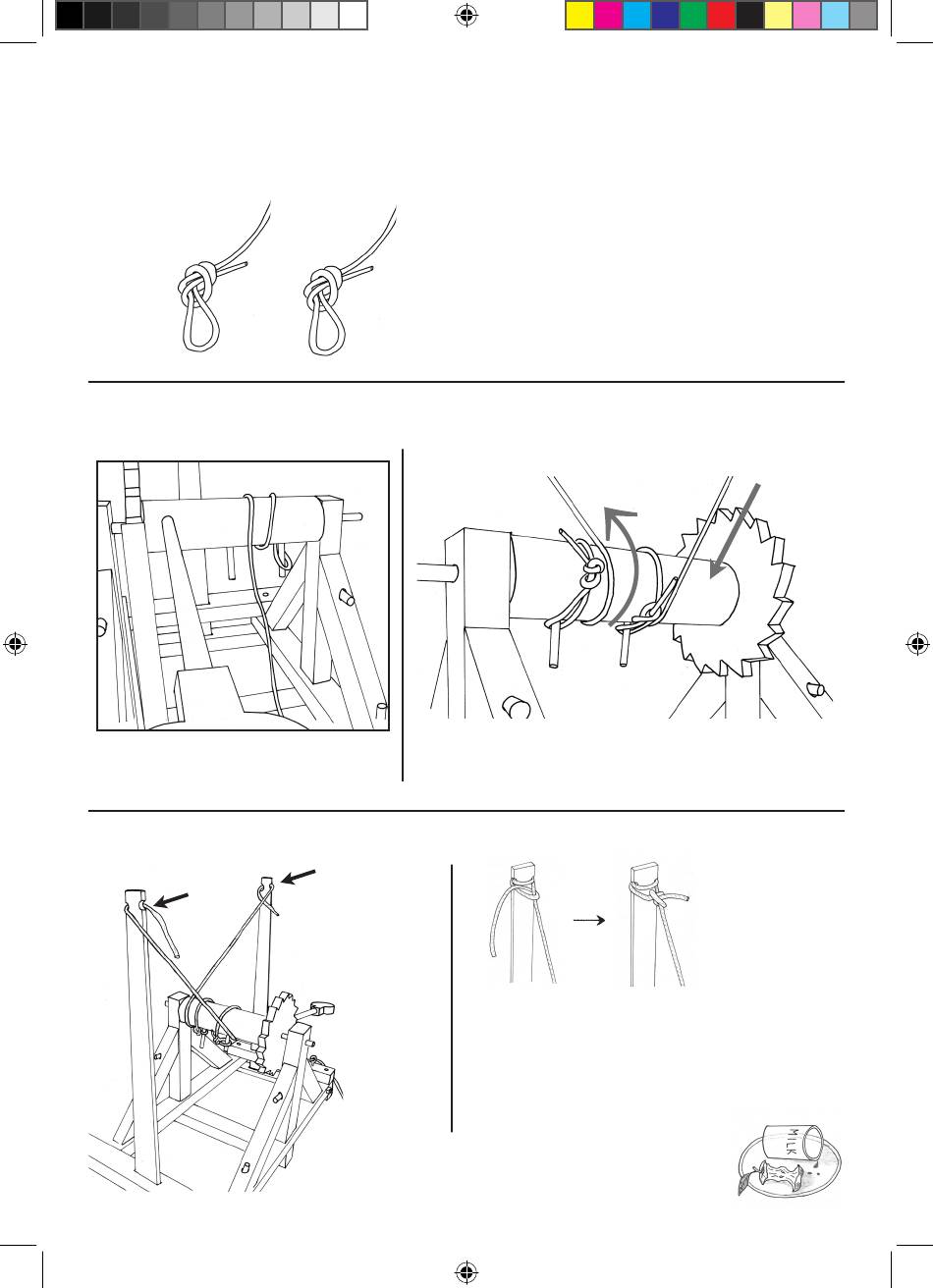 MILK