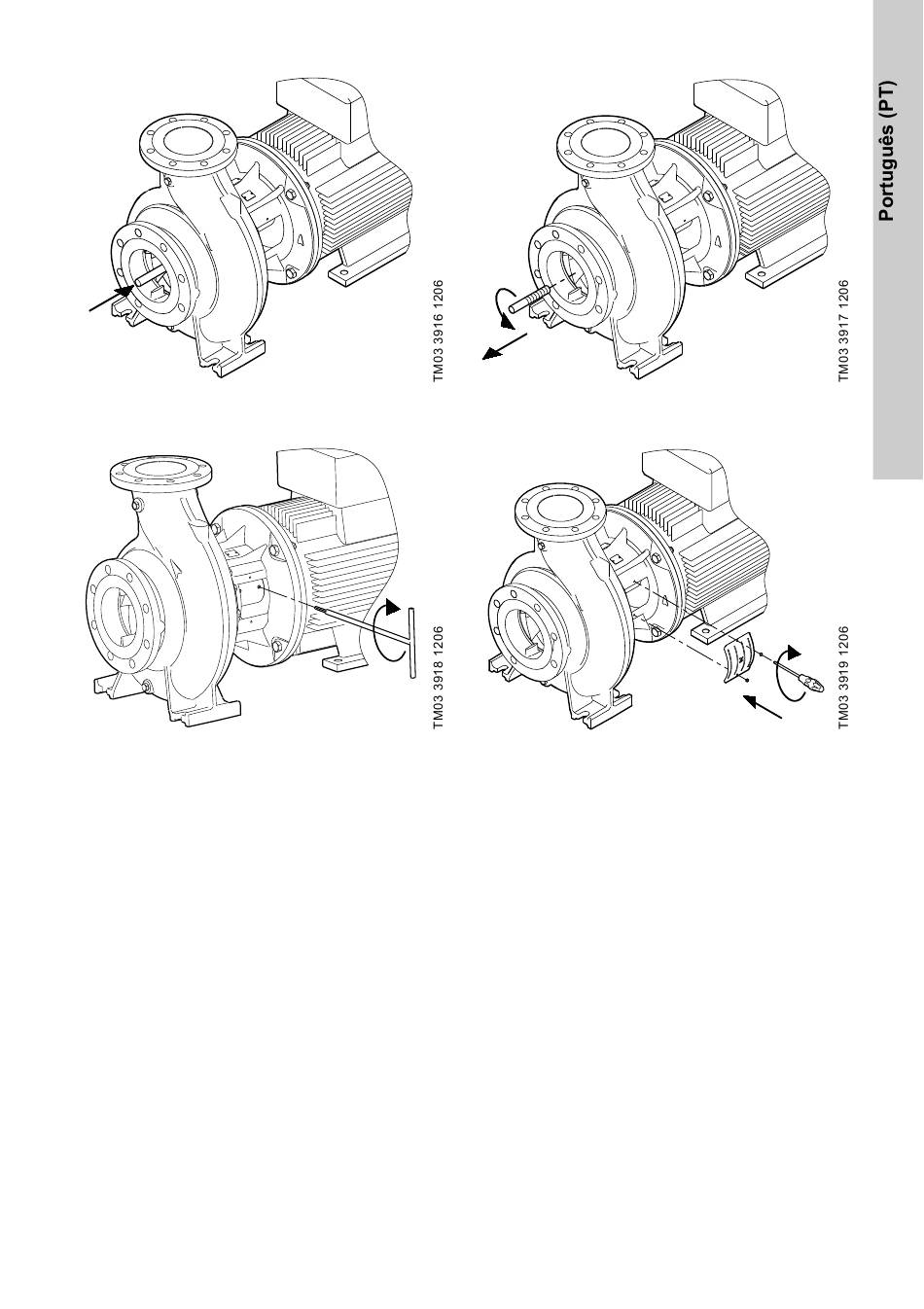 TM03 3916 1206

TM03 3917 1206

TM03 3918 1206

TM03 3919 1206

Português (PT)