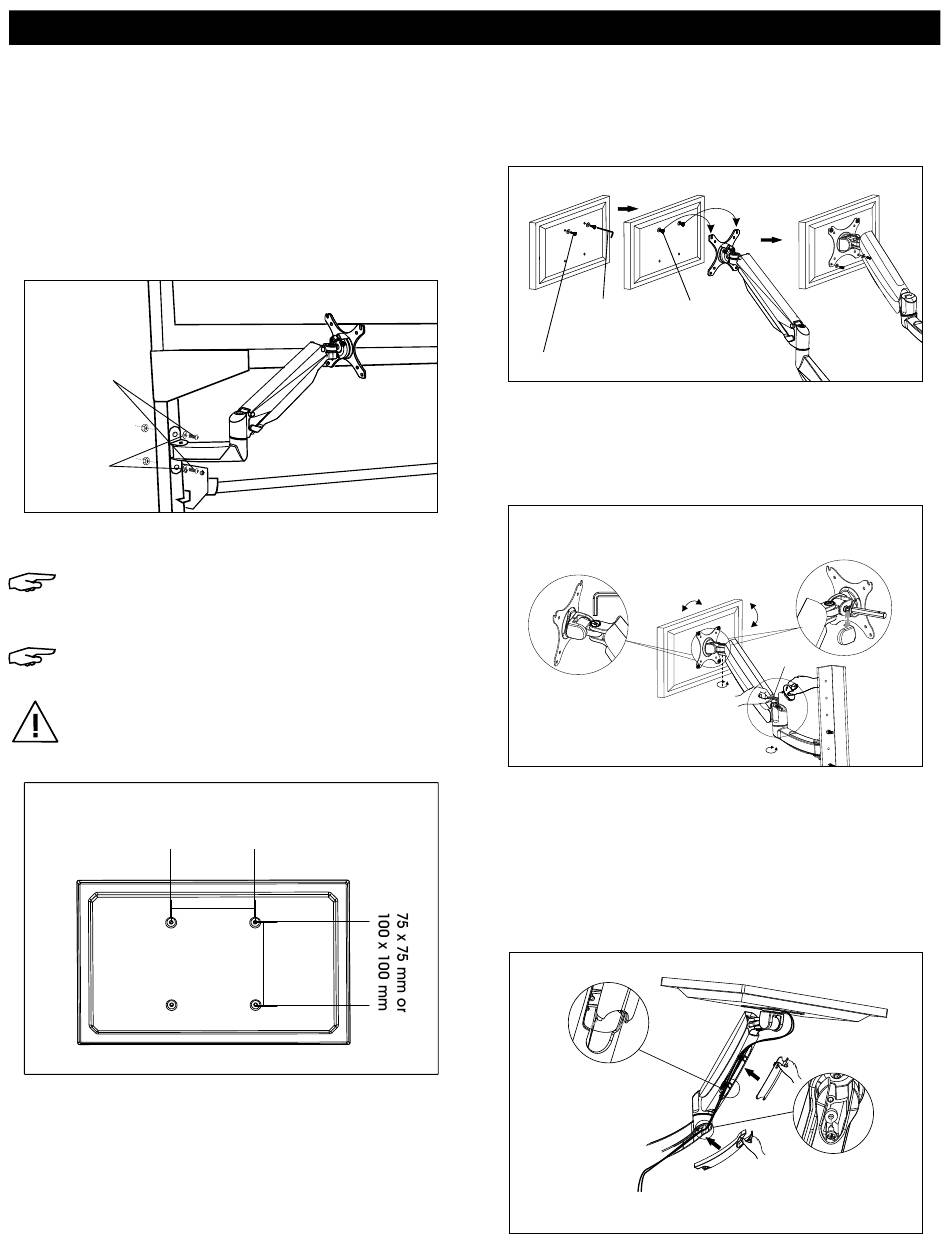 75 x 75 mm or
100 x 100 mm