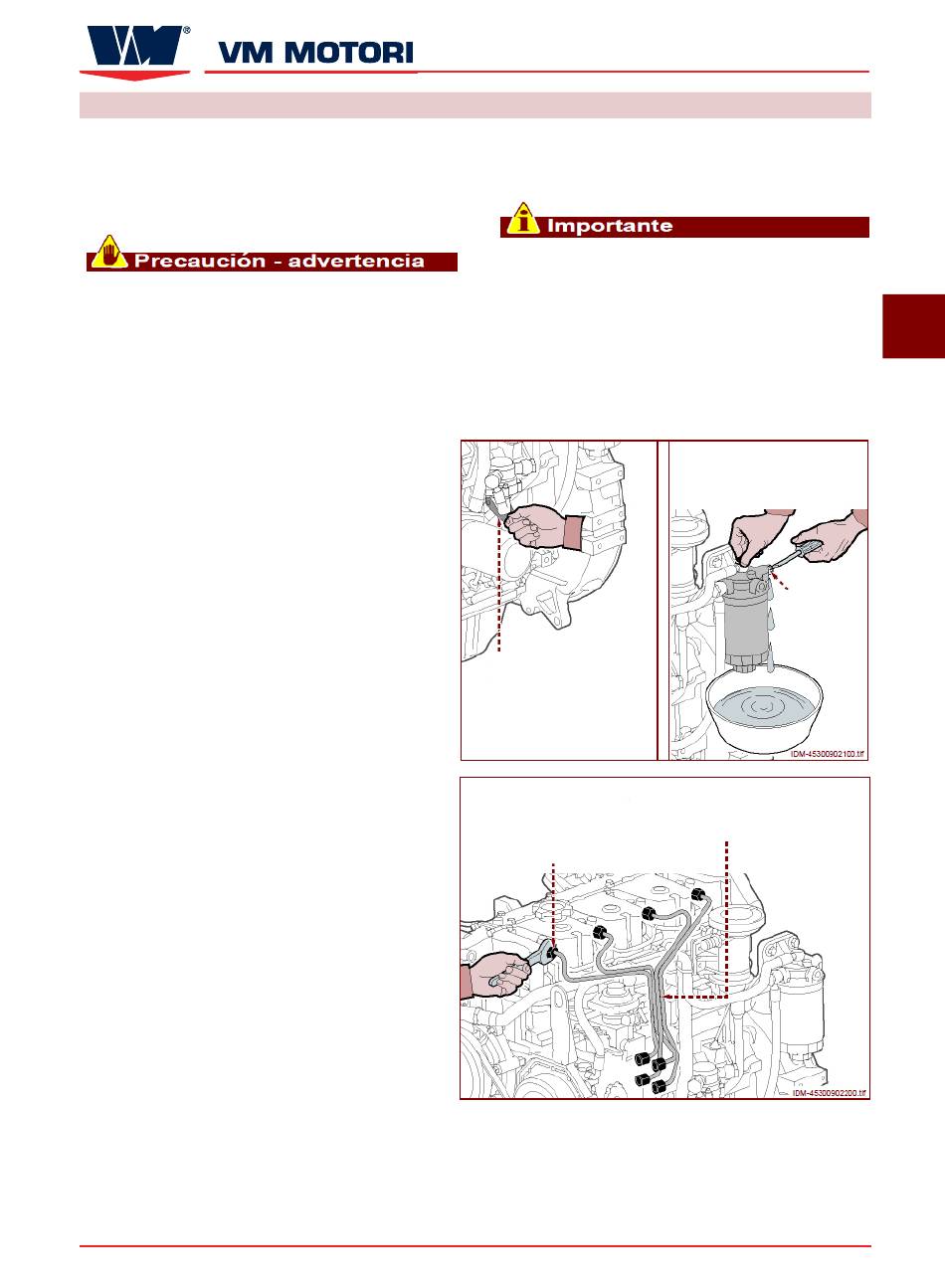 VM MOTORI

Importante

Precaución - advertencia

IDM-45300902100.tif

IDM-45300902200.tif