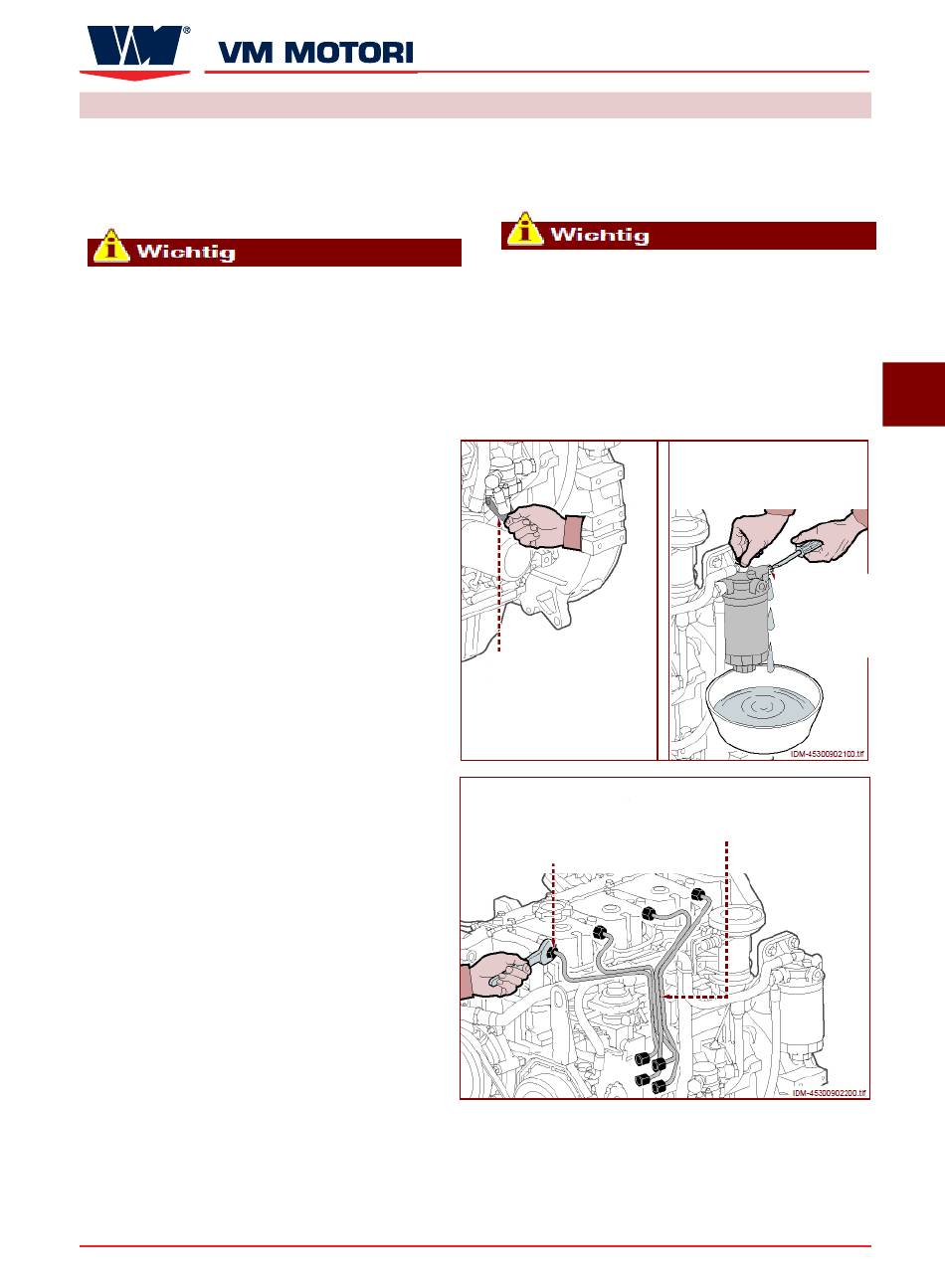 VM MOTORI

Wichtig

Wichtig

IDM-45300902100.tif

IDM-45300902200.tif