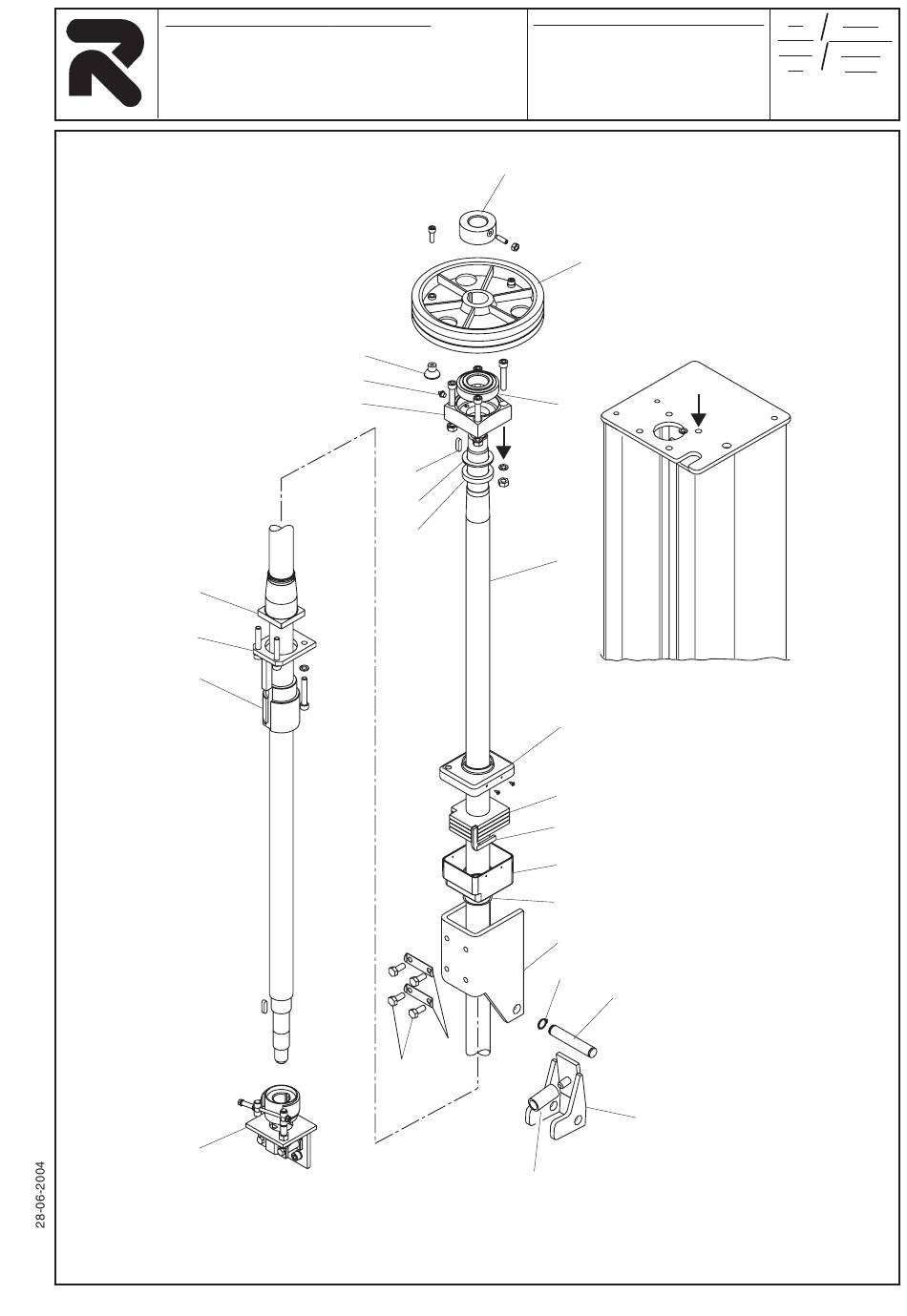 28-06-2004