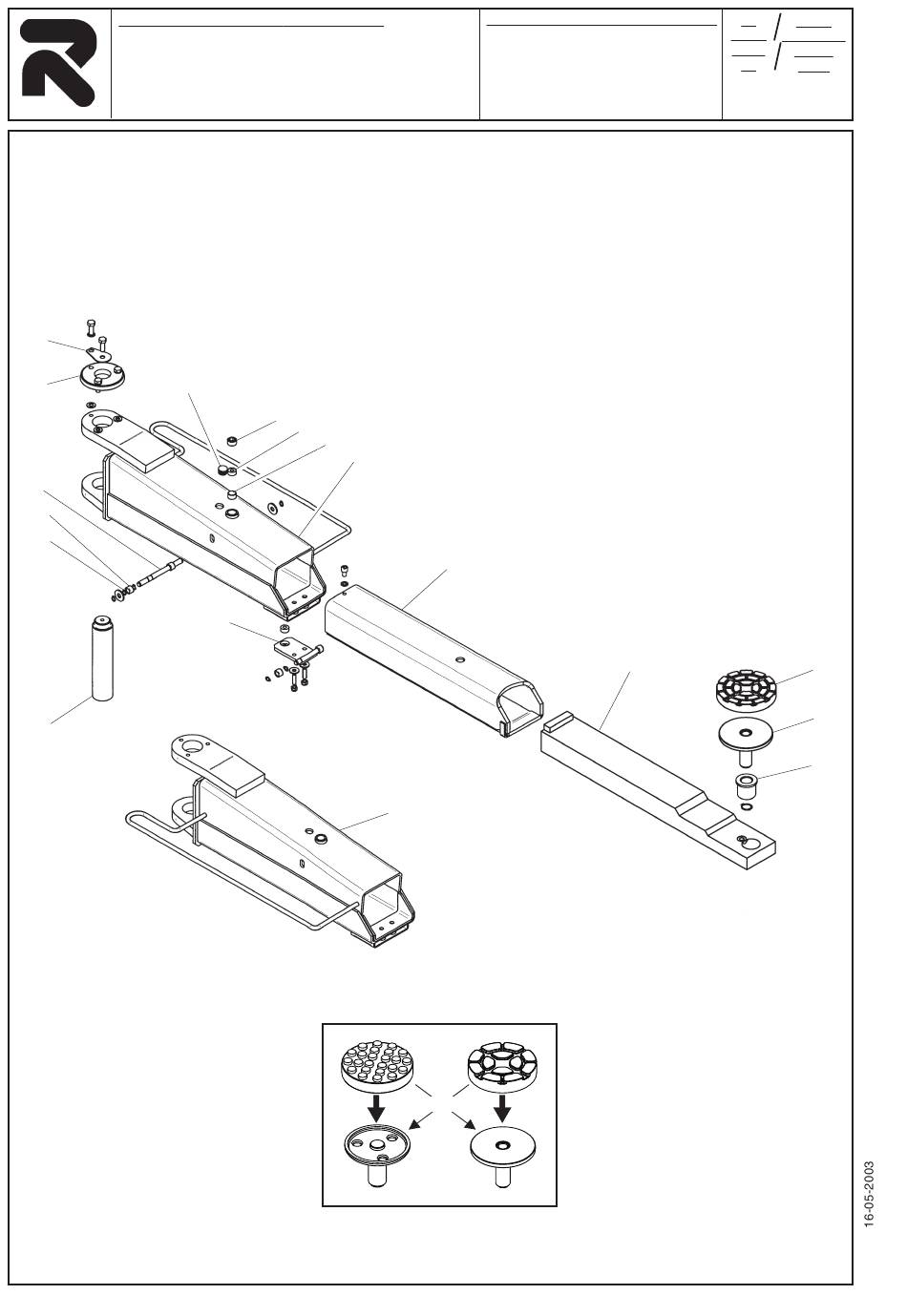 16-05-2003