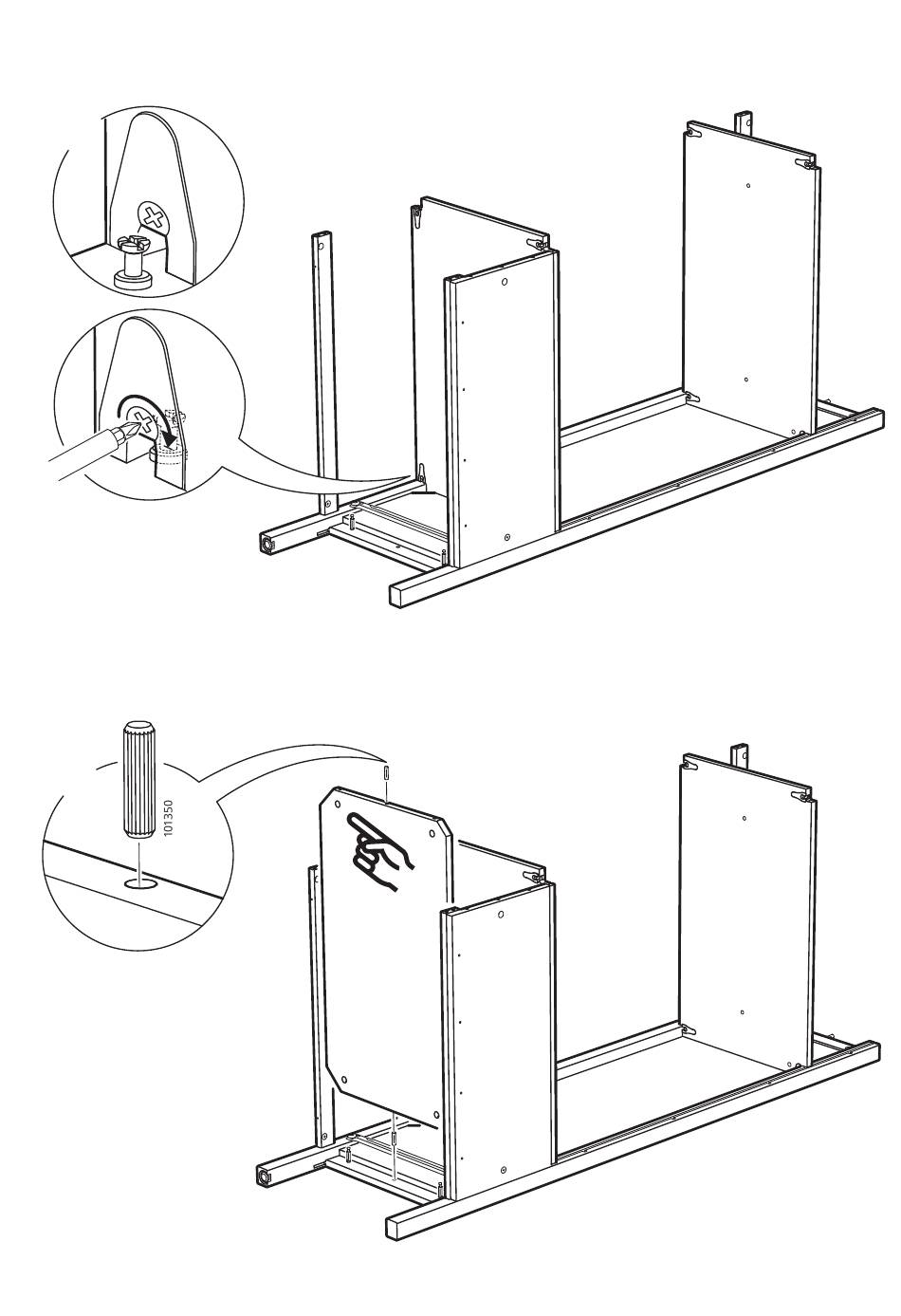 101350