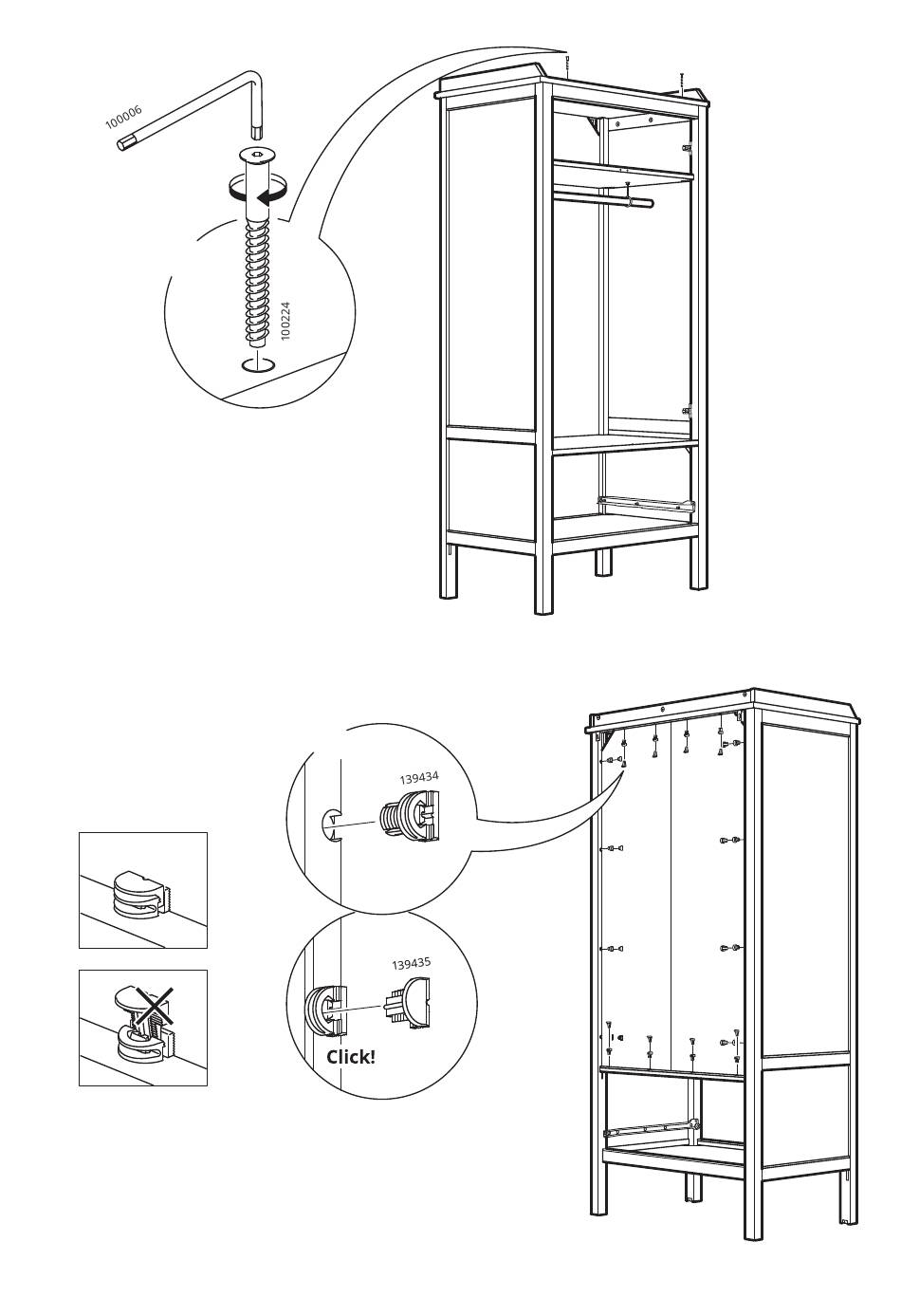 100006

100224

139434

139435

Click!