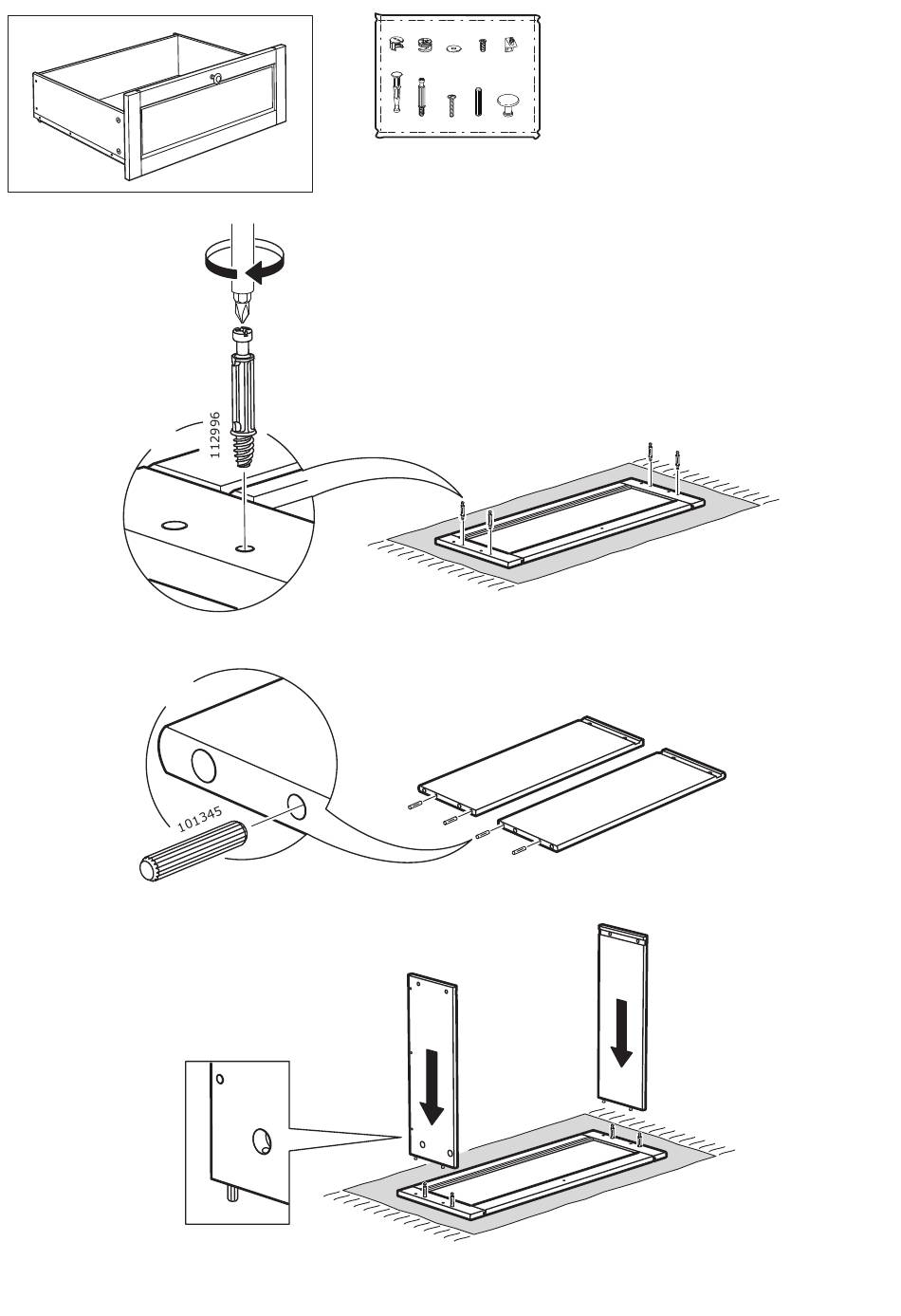 112996

101345