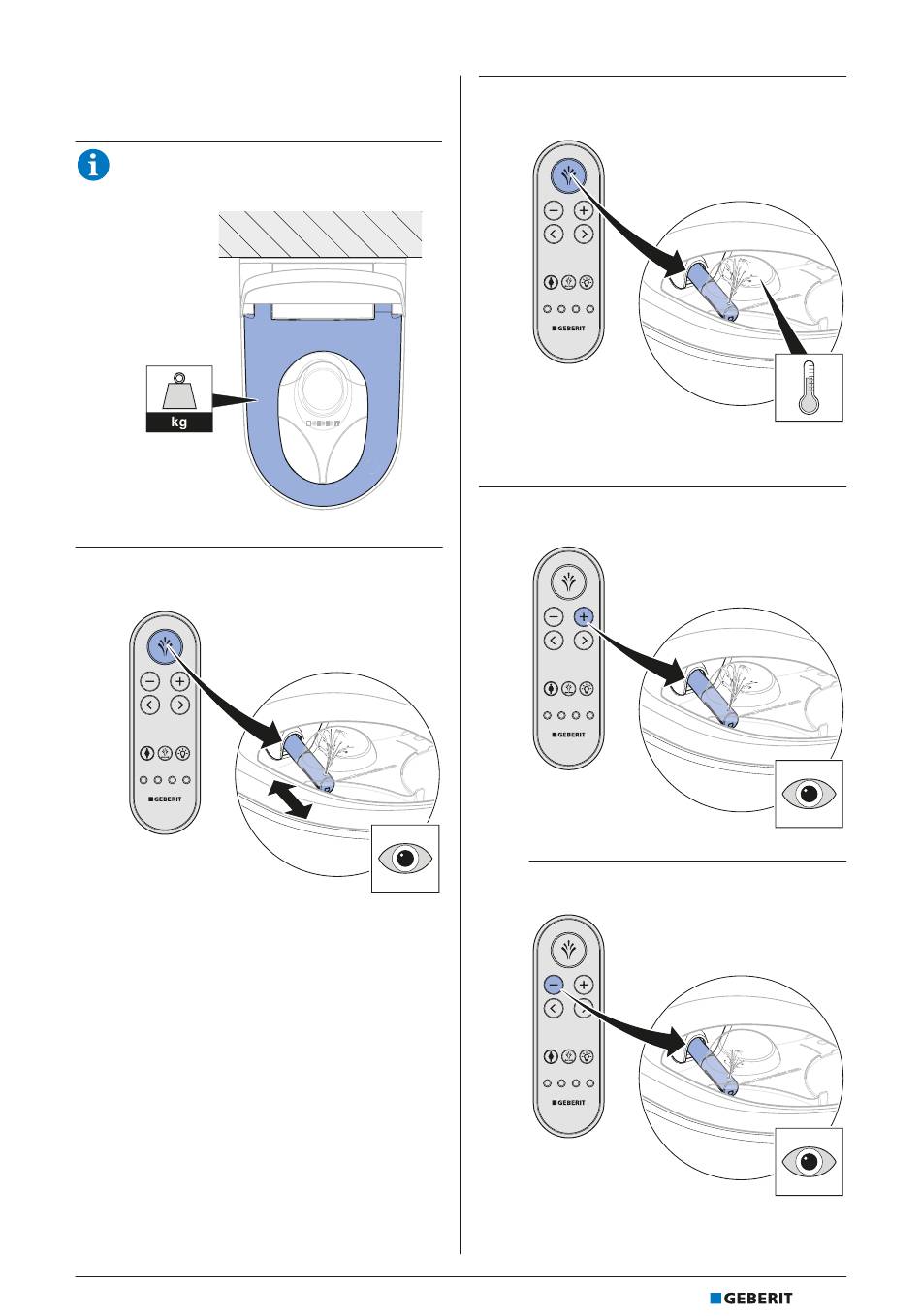 kg

GEBERIT

GEBERIT

GEBERIT

GEBERIT

GEBERIT