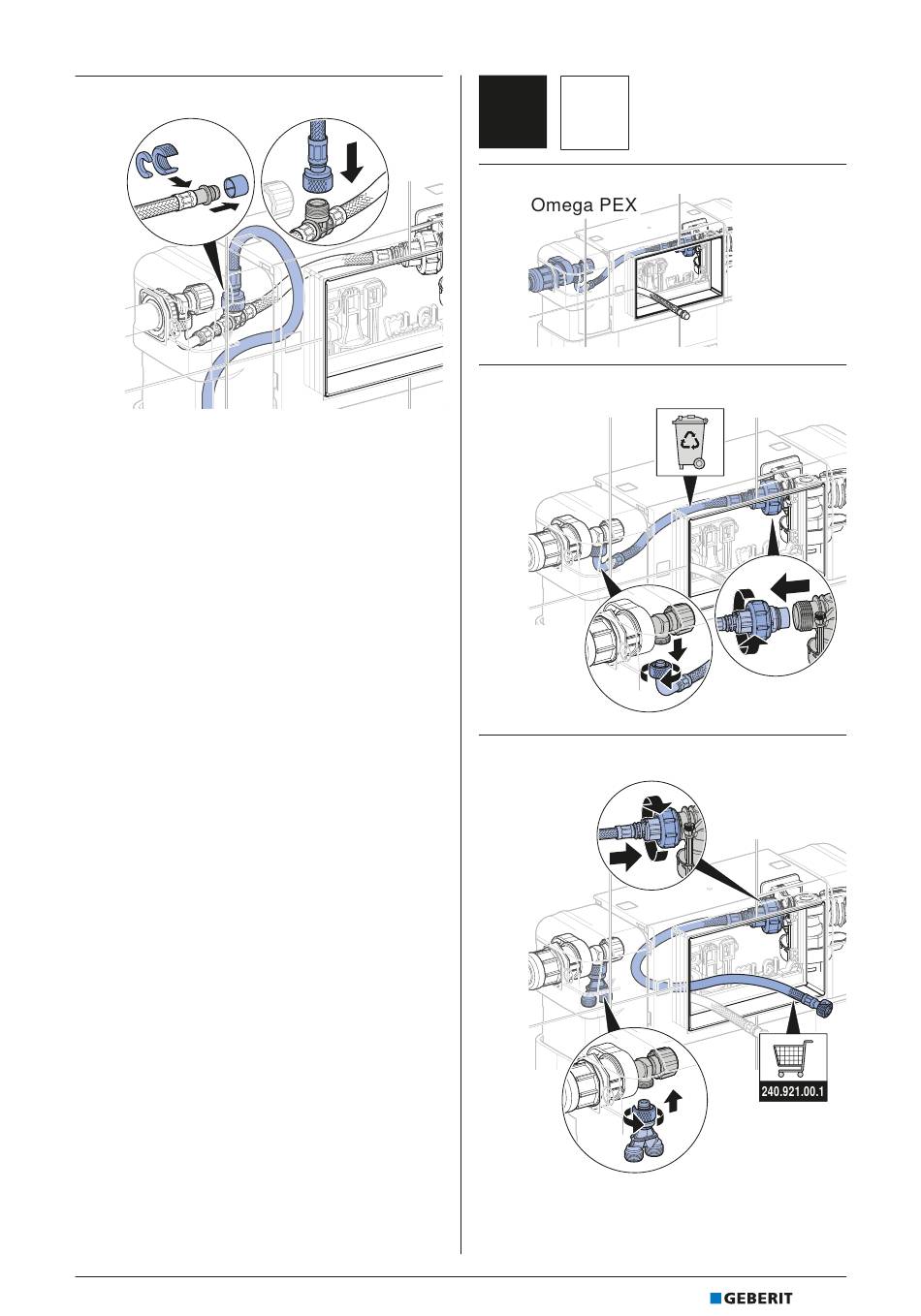 Omega PEX

240.921.00.1

GEBERIT