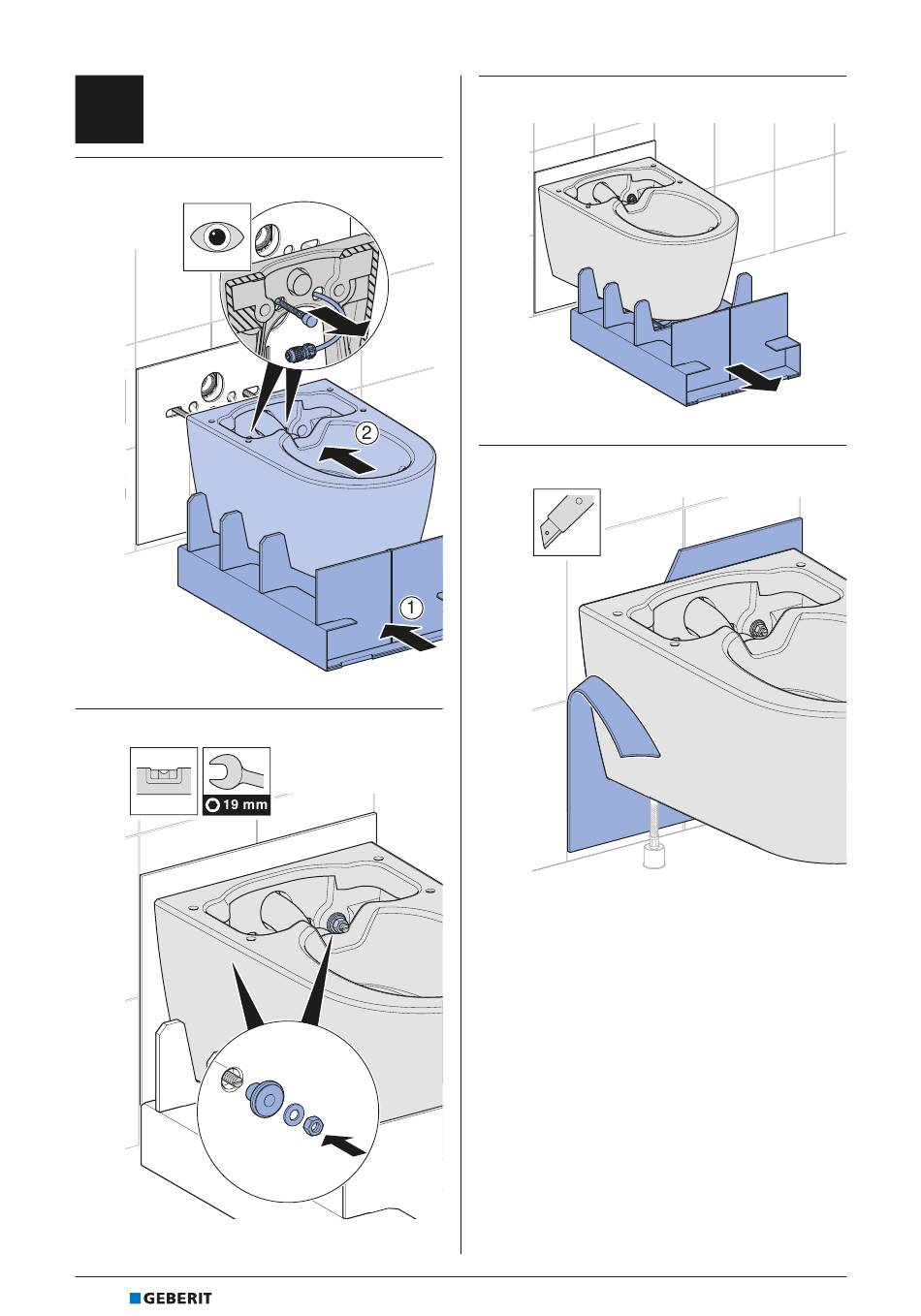 2

1

19 mm

GEBERIT