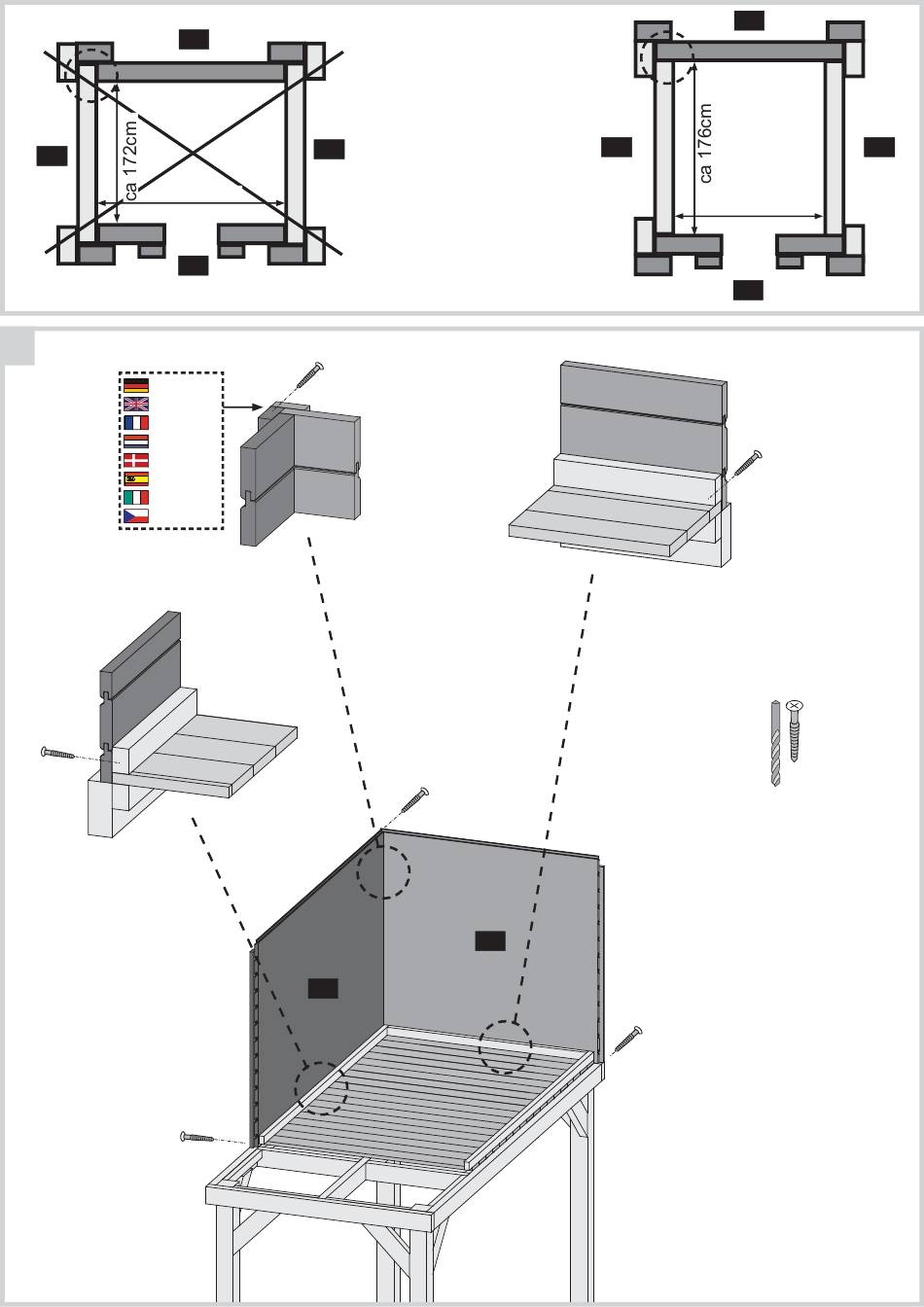 ca 172cm

ca 176cm