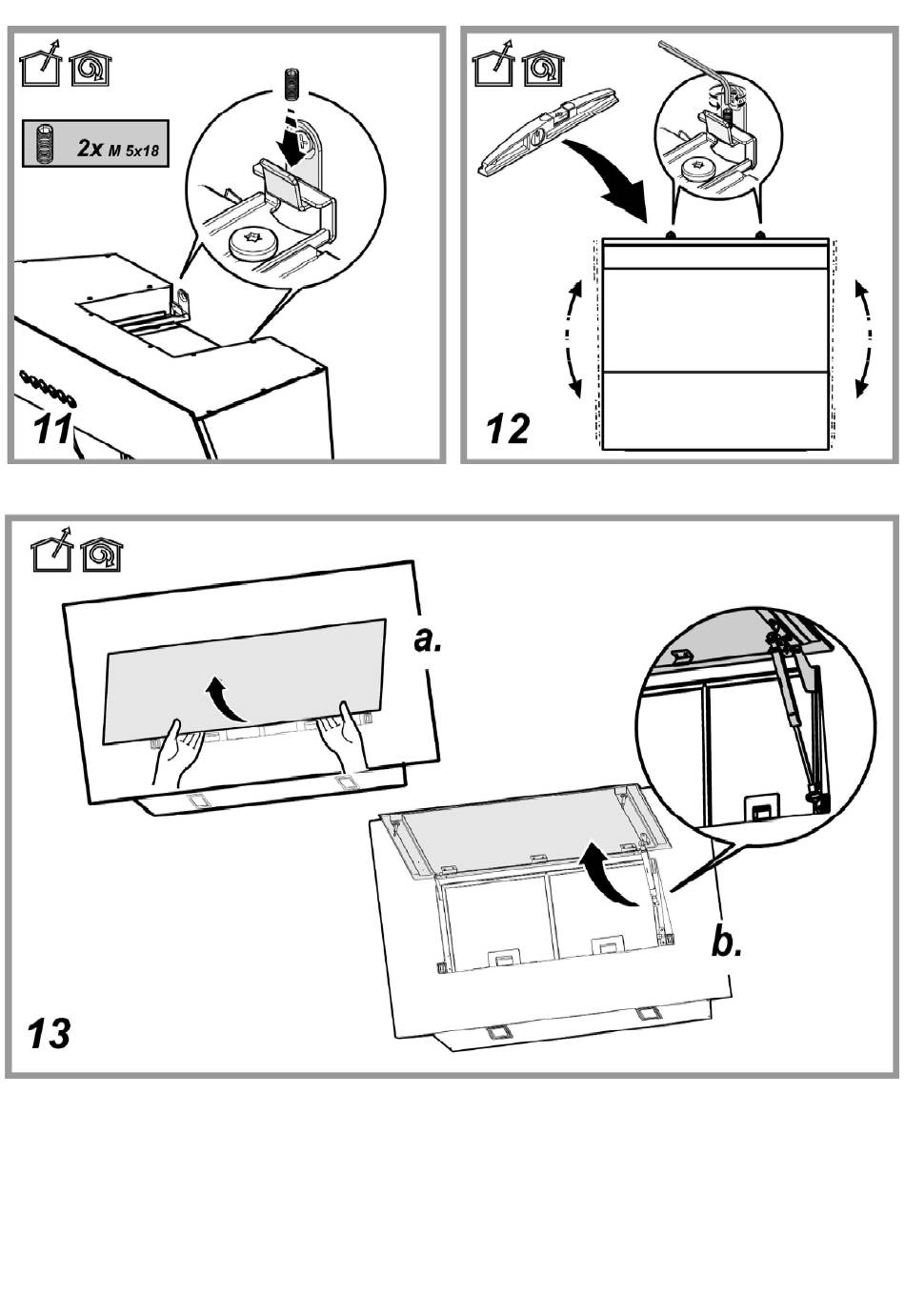 2x M 5x18

11

12

a.

b.

13