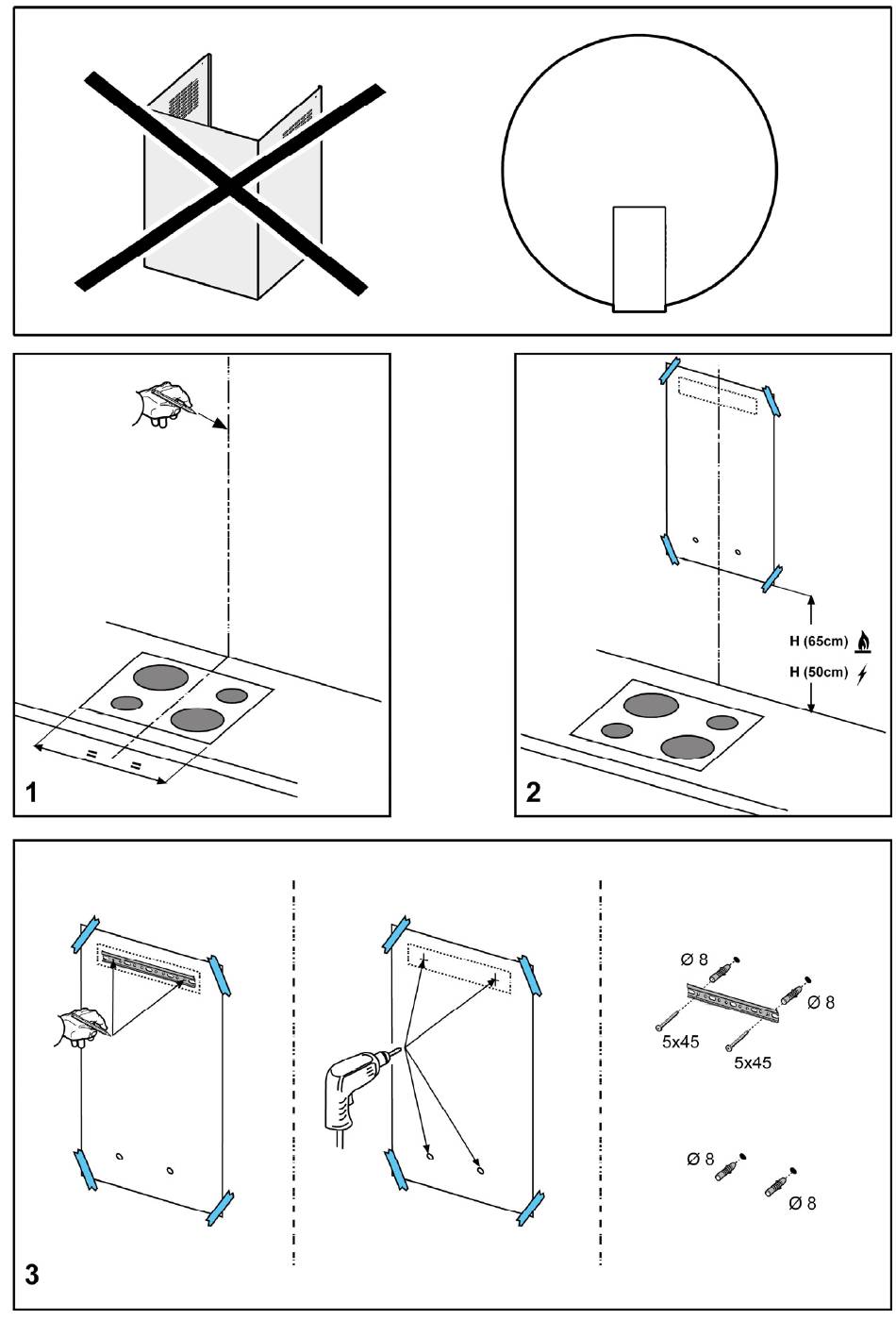 =
=
1

H (65cm)
H (50cm)
2

Ø 8
Ø 8
5x45
5x45
Ø 8
Ø 8
3